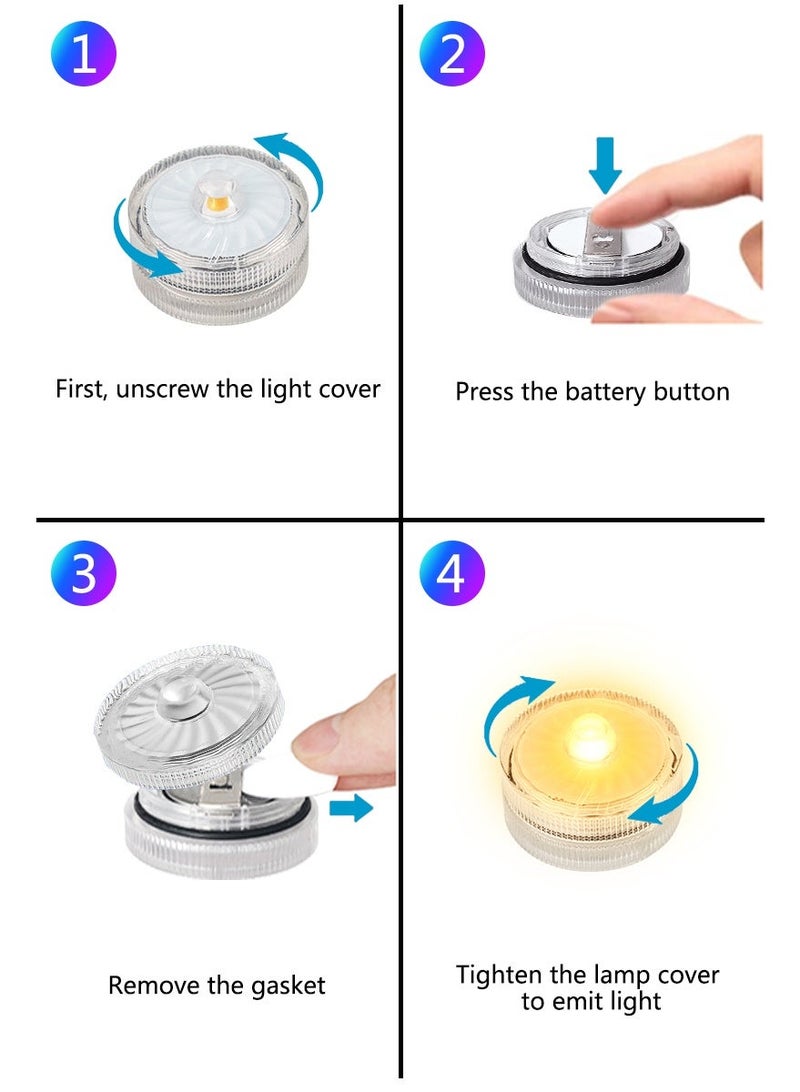 1

First, unscrew the light cover

2

Press the battery button

3

Remove the gasket

4

Tighten the lamp cover to emit light