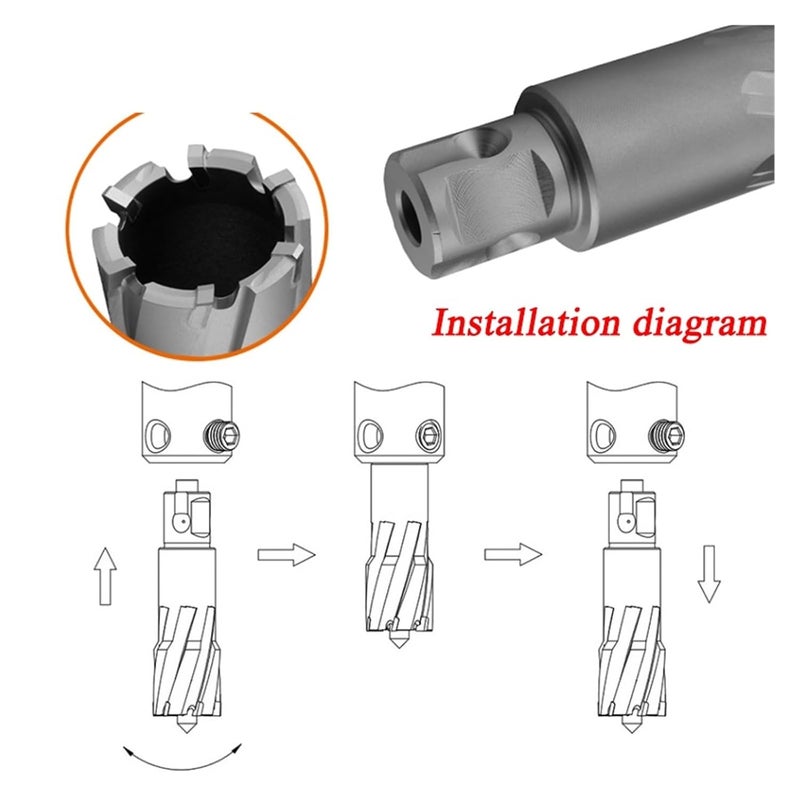 Installation diagram