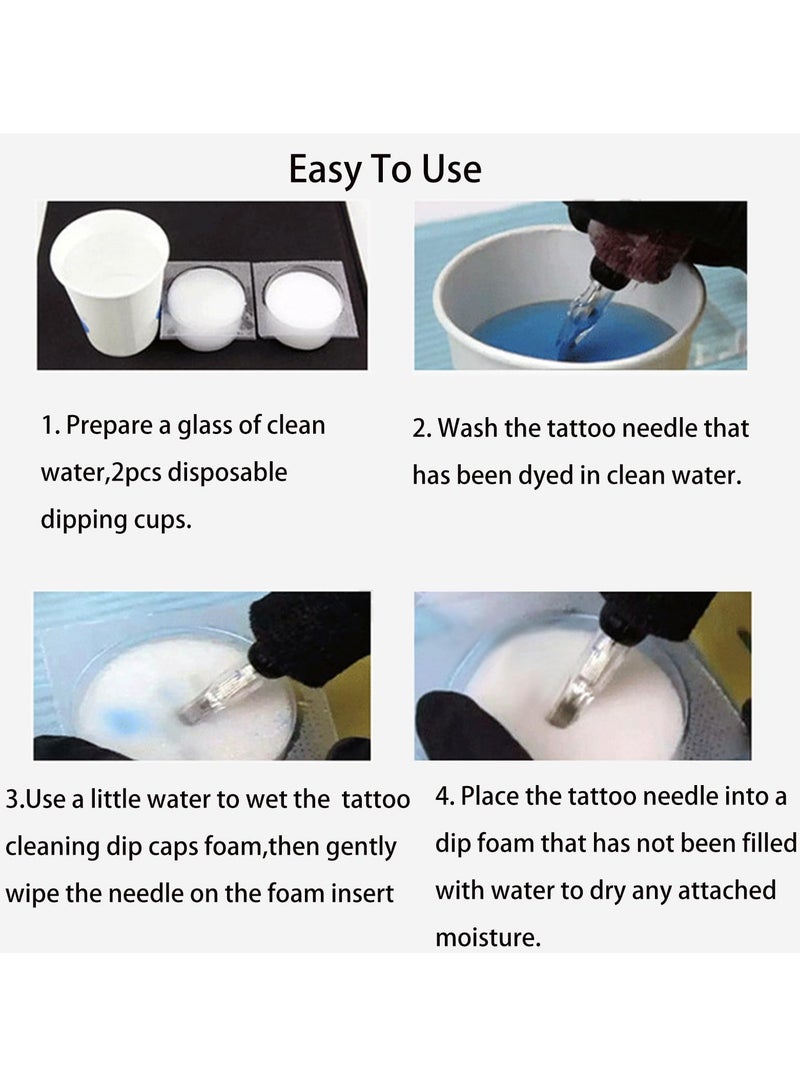 Easy To Use

1. Prepare a glass of clean water,2pcs disposable dipping cups.

2. Wash the tattoo needle that has been dyed in clean water.

3.Use a little water to wet the tattoo cleaning dip caps foam,then gently wipe the needle on the foam insert

4. Place the tattoo needle into a dip foam that has not been filled with water to dry any attached moisture.