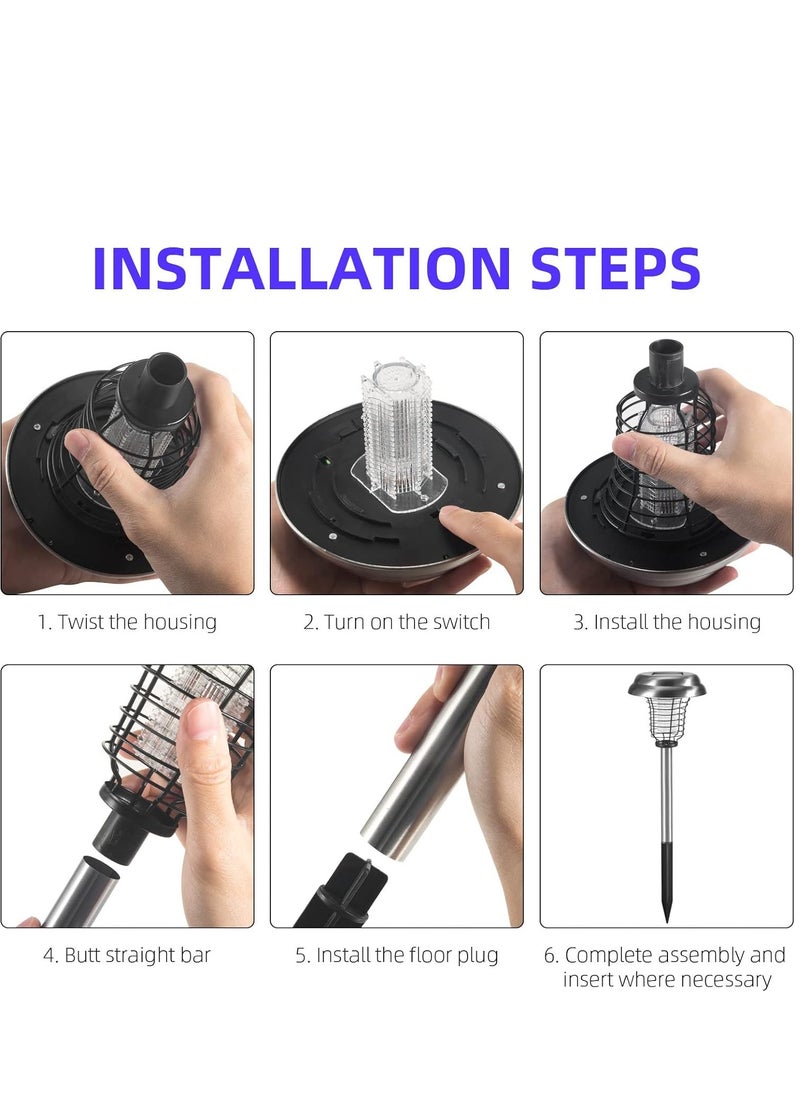 INSTALLATION STEPS

1. Twist the housing

2. Turn on the switch

3. Install the housing

4. Butt straight bar

5. Install the floor plug

6. Complete assembly and insert where necessary