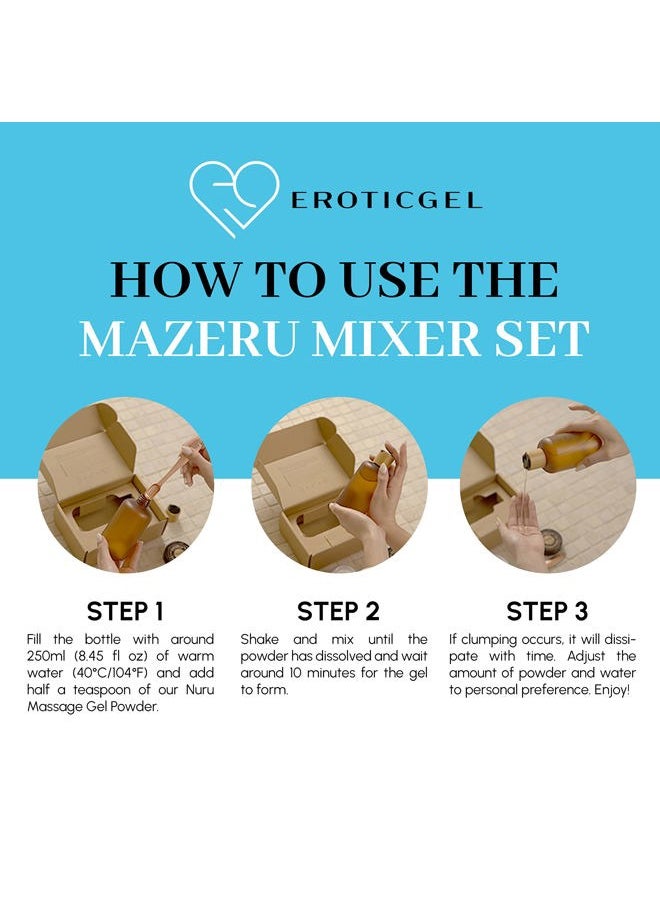 EROTICGEL

HOW TO USE THE
MAZERU MIXER SET

STEP 1

Fill the bottle with around 250ml (8.45 fl oz) of warm water (40°C/104°F) and add half a teaspoon of our Nuru Massage Gel Powder.

STEP 2

Shake and mix until the powder has dissolved and wait around 10 minutes for the gel to form.

STEP 3

If clumping occurs, it will dissipate with time. Adjust the amount of powder and water to personal preference. Enjoy!