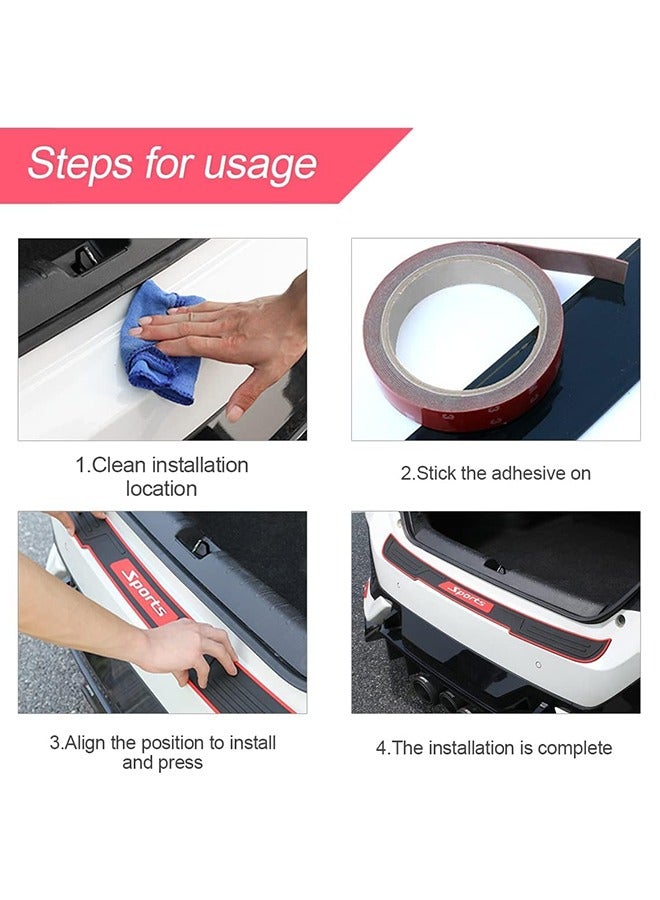 Steps for usage

1.Clean installation location

2.Stick the adhesive on

Sports

3.Align the position to install and press

Sports

4.The installation is complete