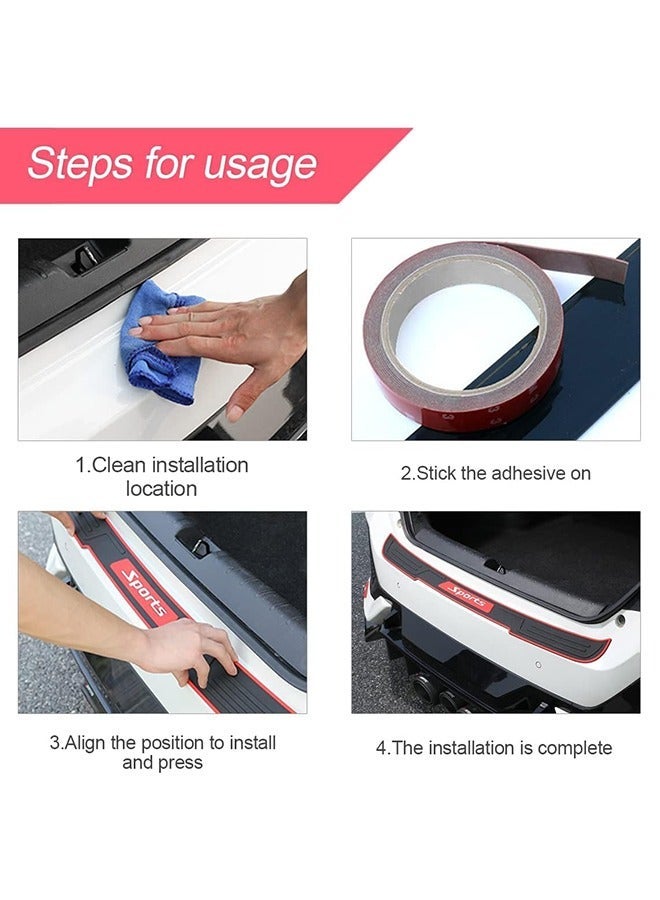 Steps for usage

1.Clean installation location

2.Stick the adhesive on

Sports

3.Align the position to install and press

Sports

4.The installation is complete