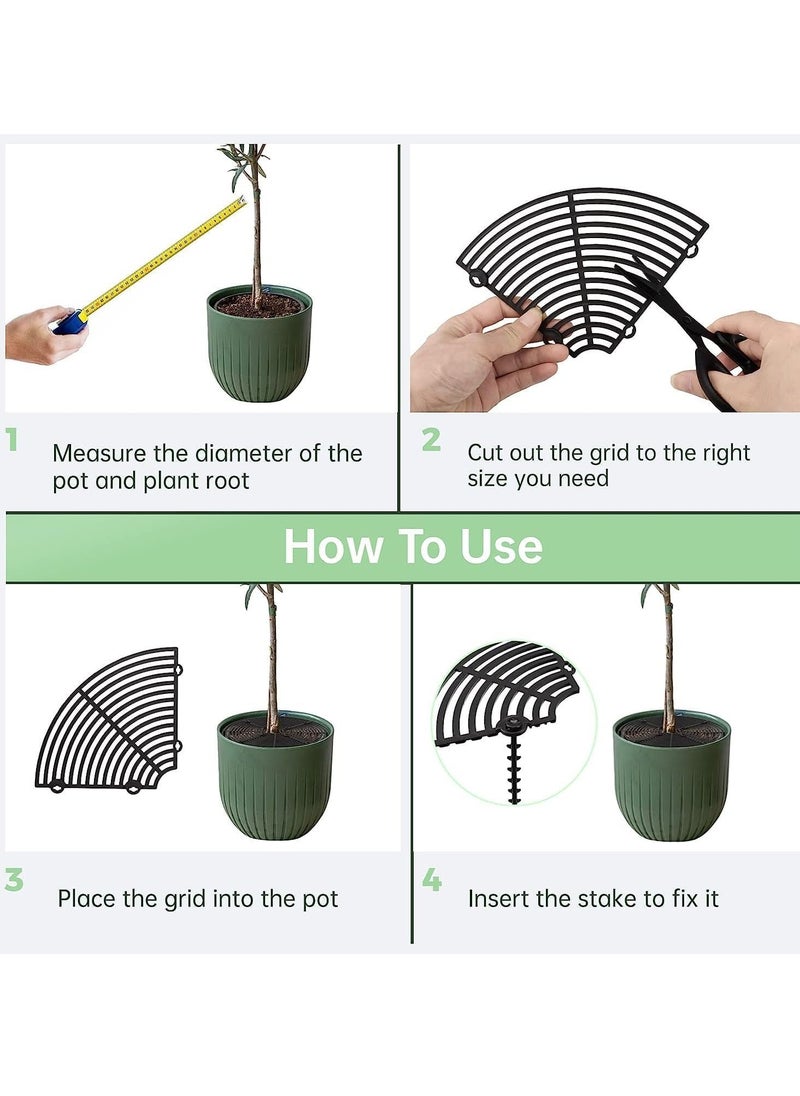 1 Measure the diameter of the pot and plant root

2 Cut out the grid to the right size you need

How To Use

3 Place the grid into the pot

4 Insert the stake to fix it