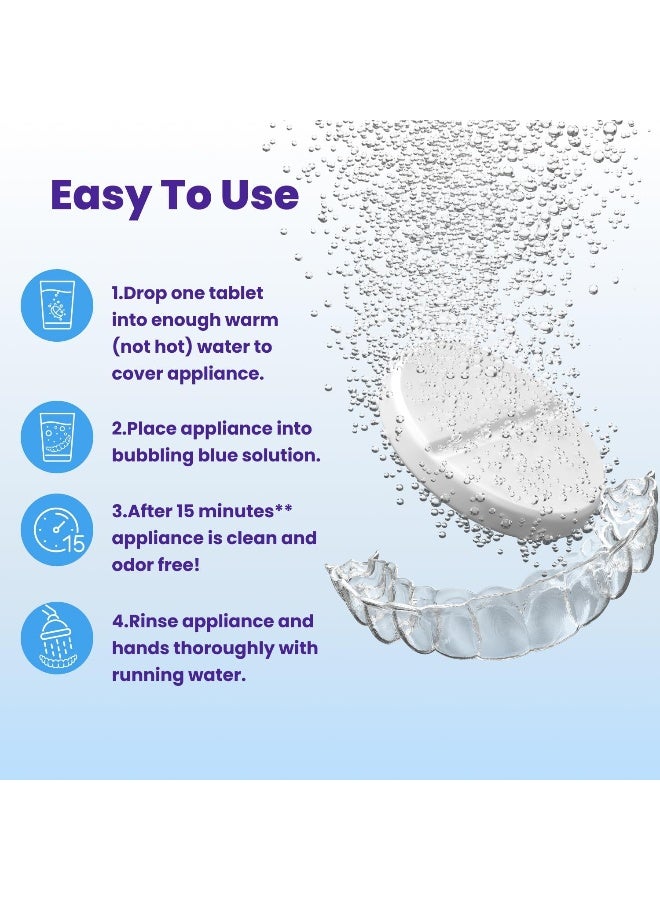 Easy To Use

1.Drop one tablet into enough warm (not hot) water to cover appliance.

2.Place appliance into bubbling blue solution.

15

3.After 15 minutes** appliance is clean and odor free!

4.Rinse appliance and hands thoroughly with running water.