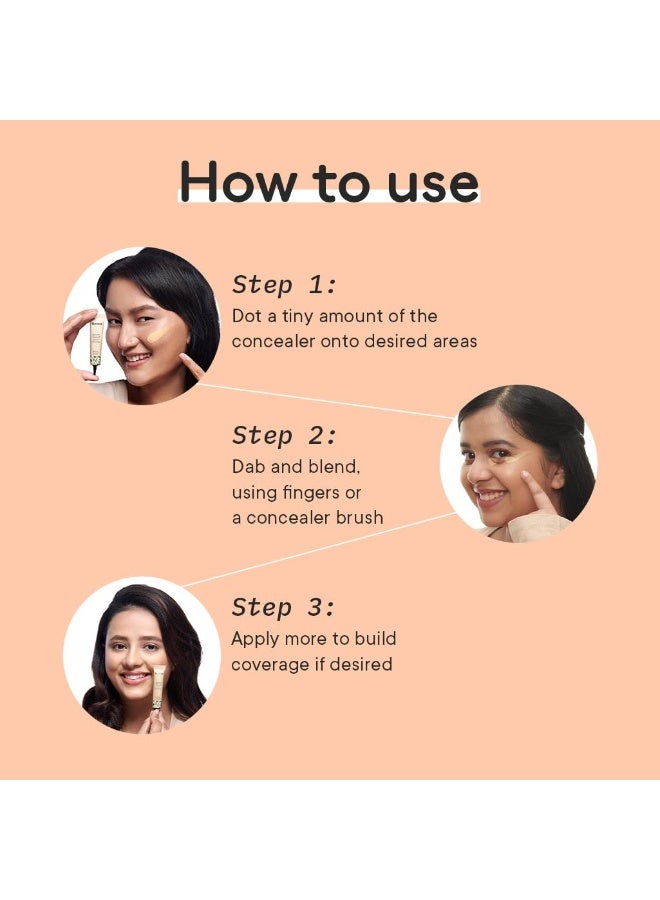 How to use

Step 1:
Dot a tiny amount of the concealer onto desired areas

Step 2:
Dab and blend, using fingers or a concealer brush

Step 3:
Apply more to build coverage if desired