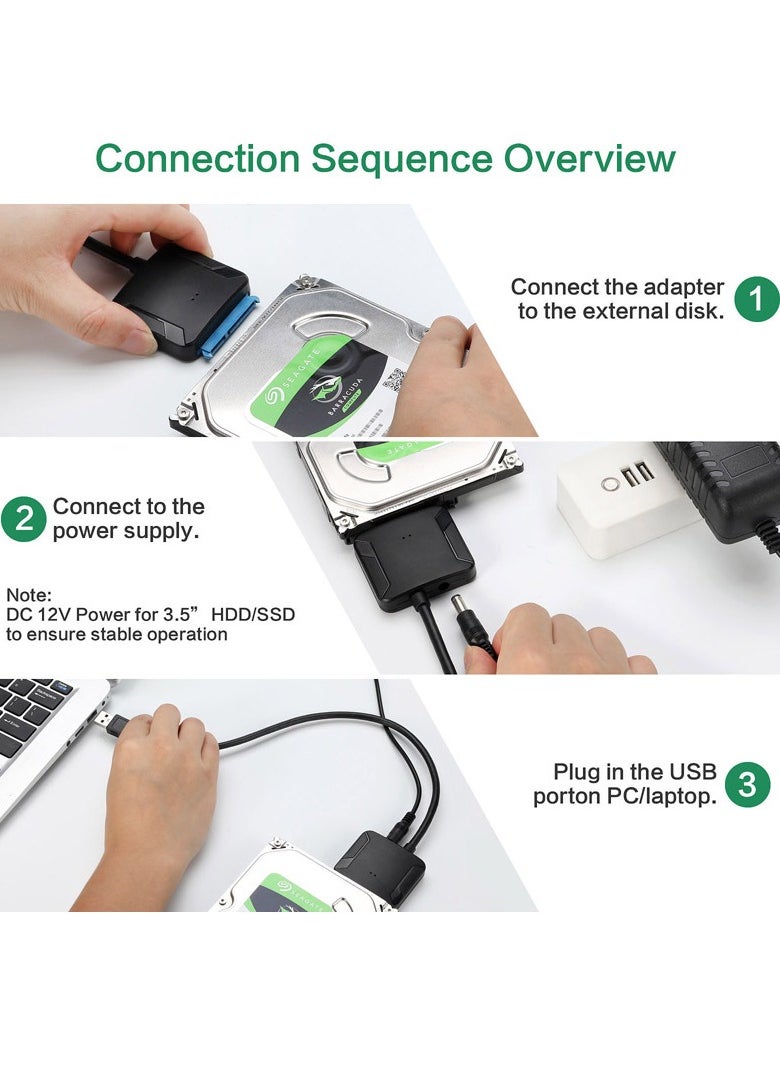 Connection Sequence Overview

Connect the adapter to the external disk. 1

SEAGATE
BARRACUDA

2 Connect to the power supply.

Note:
DC 12V Power for 3.5” HDD/SSD to ensure stable operation

Plug in the USB porton PC/laptop. 3

SEAGATE