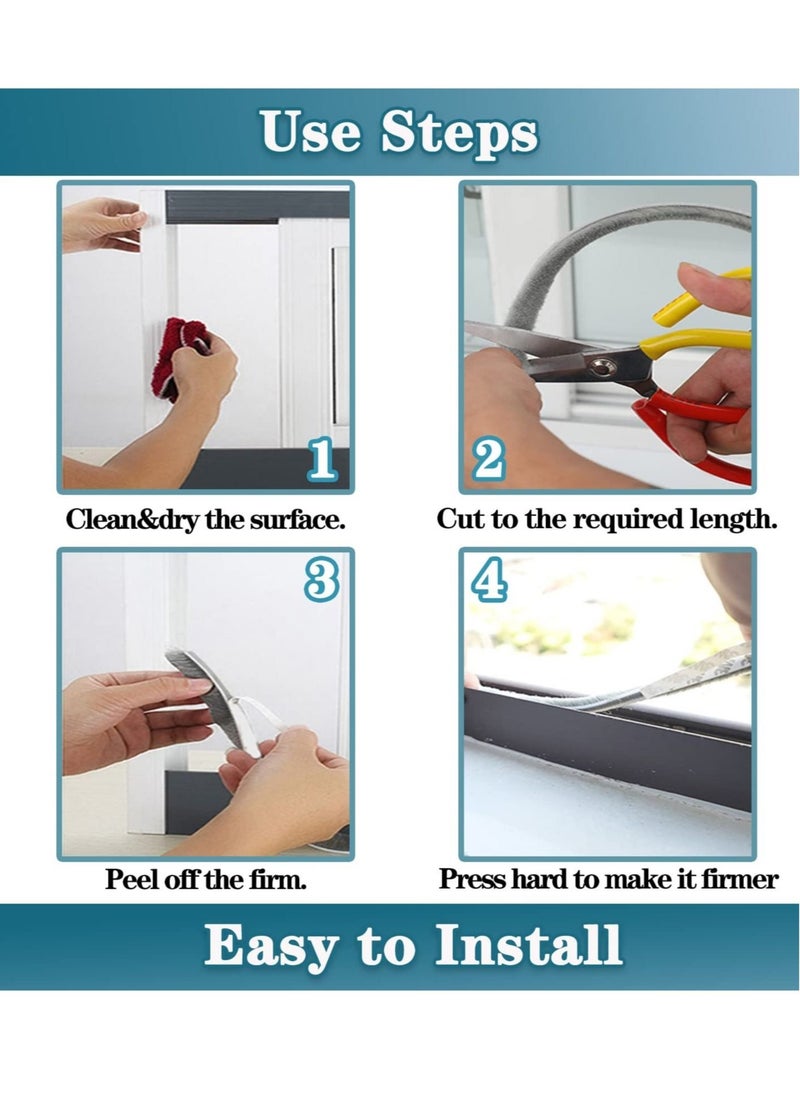 Use Steps

1

Clean&dry the surface.

2

Cut to the required length.

3

Peel off the firm.

4

Press hard to make it firmer

Easy to Install