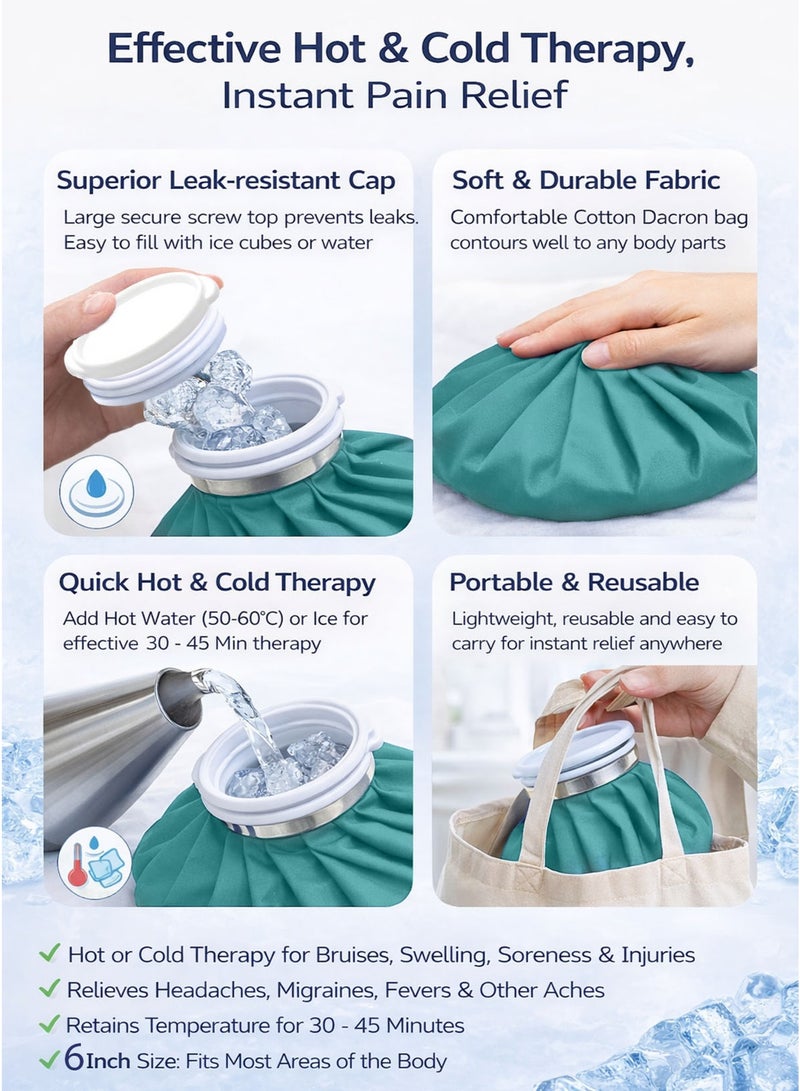 Effective Hot & Cold Therapy,
Instant Pain Relief

Superior Leak-resistant Cap
Large secure screw top prevents leaks. Easy to fill with ice cubes or water

Soft & Durable Fabric
Comfortable Cotton Dacron bag contours well to any body parts

Quick Hot & Cold Therapy
Add Hot Water (50-60°C) or Ice for effective 30 - 45 Min therapy

Portable & Reusable
Lightweight, reusable and easy to carry for instant relief anywhere

✓ Hot or Cold Therapy for Bruises, Swelling, Soreness & Injuries
✓ Relieves Headaches, Migraines, Fevers & Other Aches
✓ Retains Temperature for 30 - 45 Minutes
✓ 6 Inch Size: Fits Most Areas of the Body