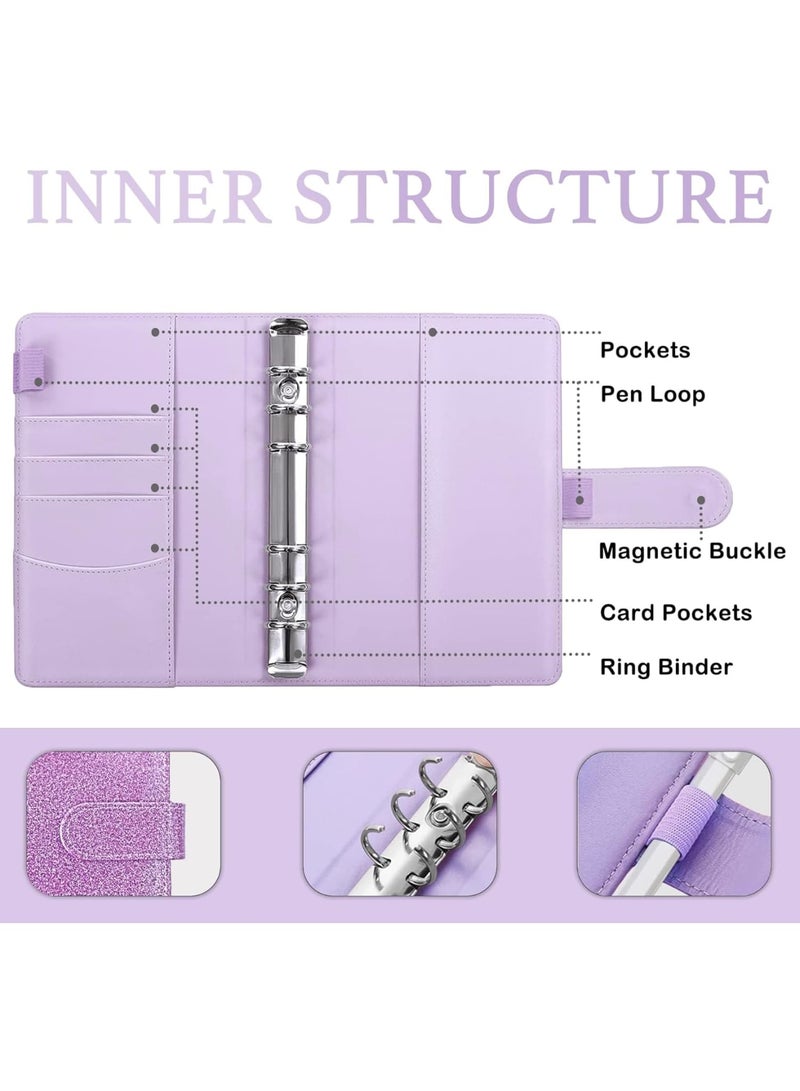 INNER STRUCTURE

Pockets

Pen Loop

Magnetic Buckle

Card Pockets

Ring Binder