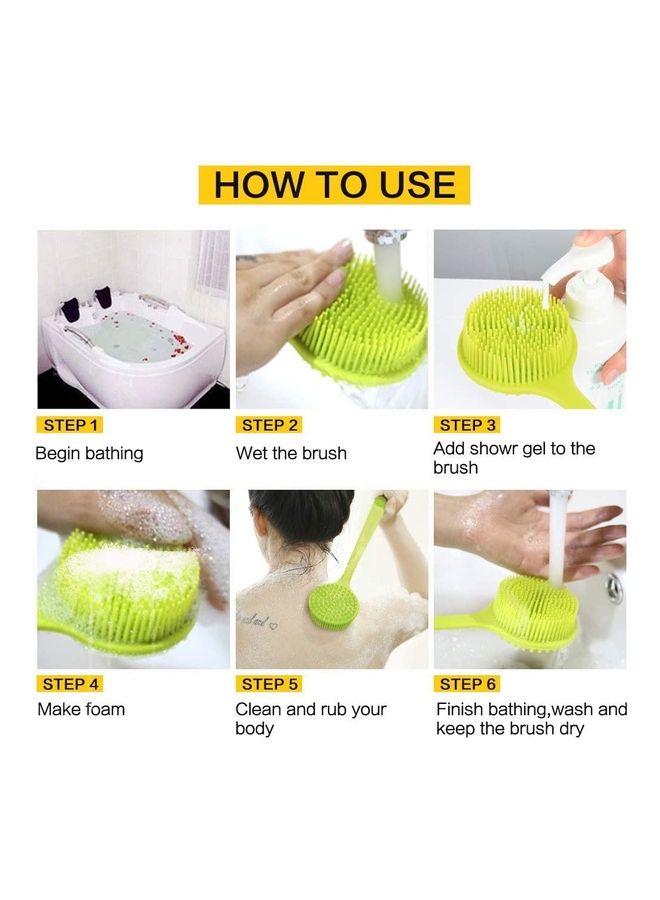 HOW TO USE

STEP 1
Begin bathing

STEP 2
Wet the brush

STEP 3
Add showr gel to the brush

STEP 4
Make foam

STEP 5
Clean and rub your body

STEP 6
Finish bathing,wash and keep the brush dry