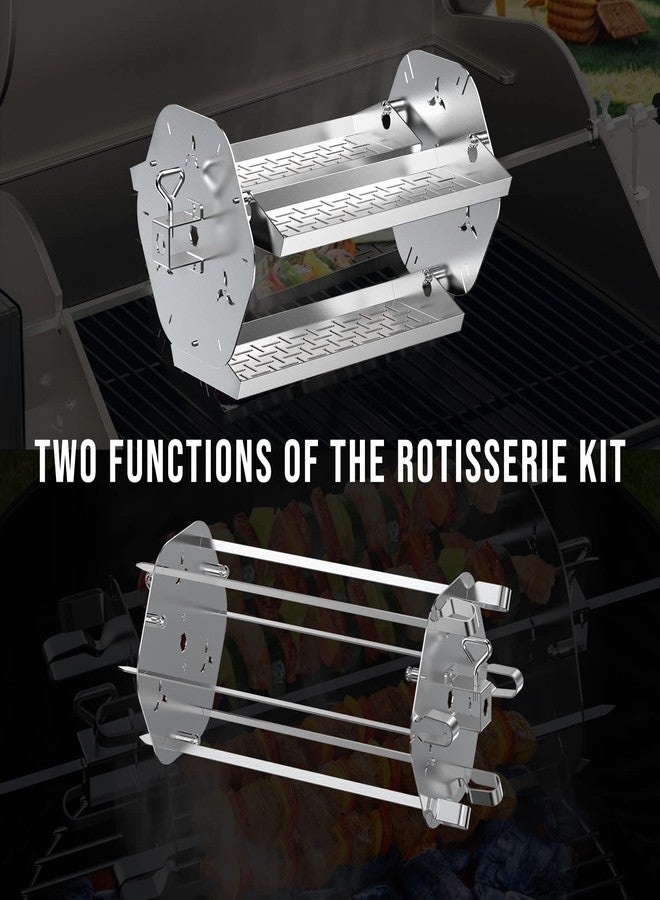 TWO FUNCTIONS OF THE ROTISSERIE KIT