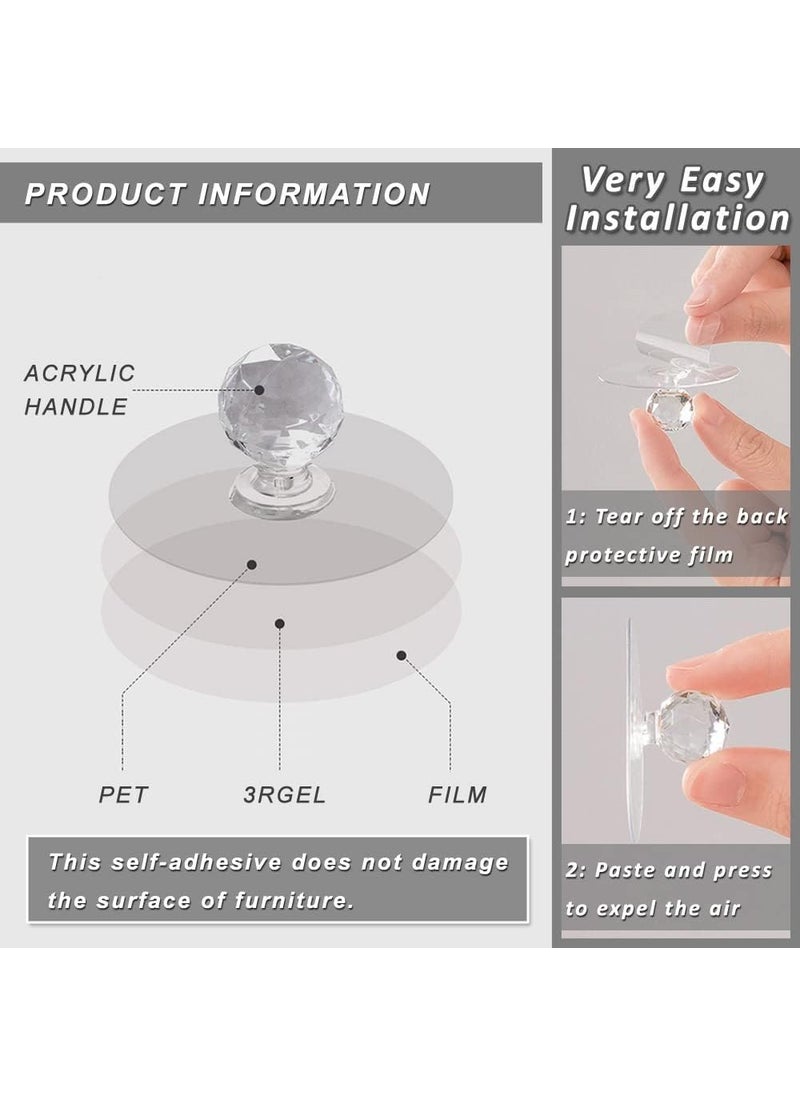 PRODUCT INFORMATION

ACRYLIC HANDLE

PET

3RGEL

FILM

This self-adhesive does not damage the surface of furniture.

Very Easy Installation

1: Tear off the back protective film

2: Paste and press to expel the air