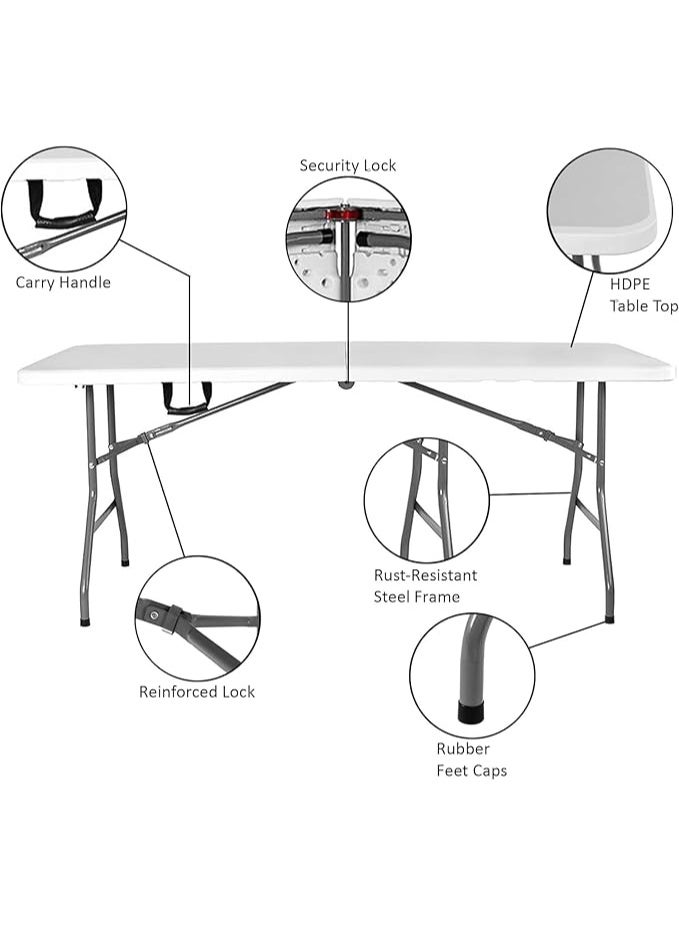 Security Lock

Carry Handle

HDPE
Table Top

Rust-Resistant
Steel Frame

Reinforced Lock

Rubber
Feet Caps