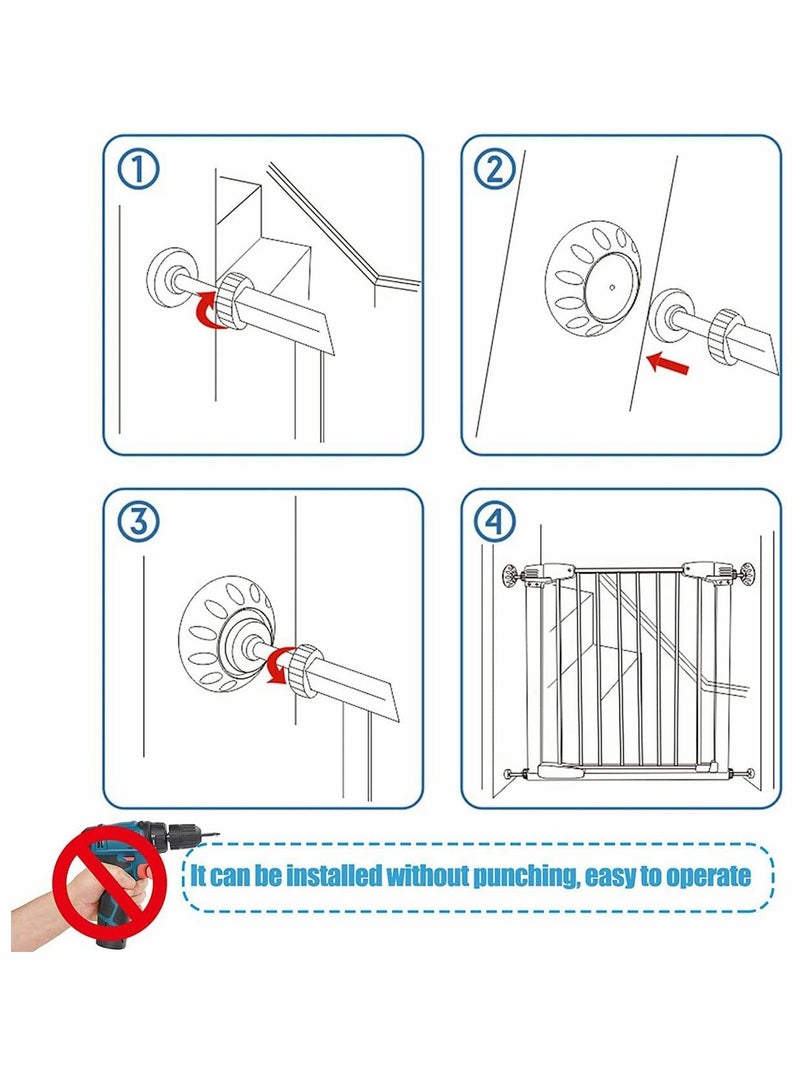 ①

②

③

④

It can be installed without punching, easy to operate