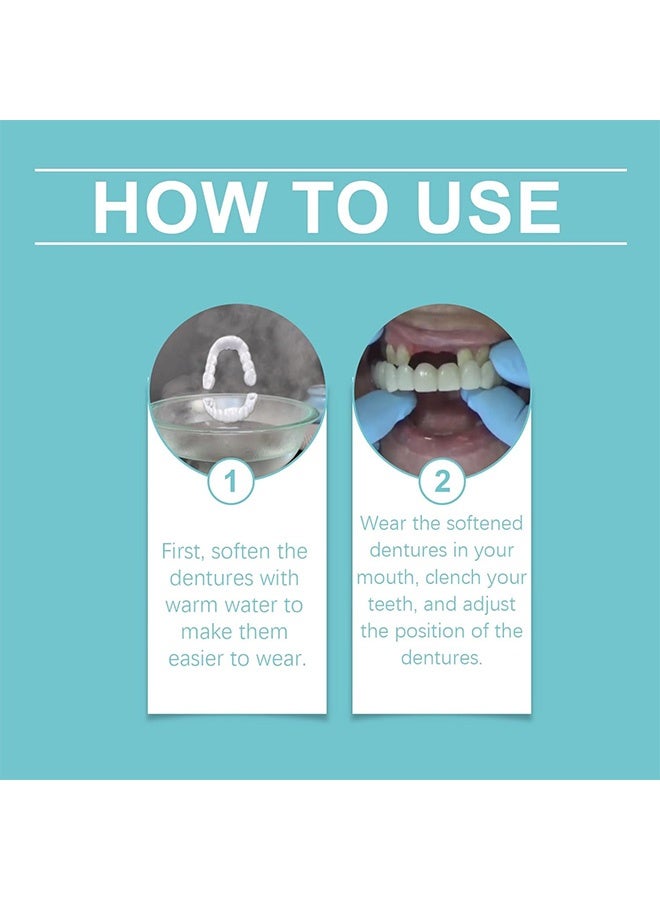 HOW TO USE

1

First, soften the dentures with warm water to make them easier to wear.

2

Wear the softened dentures in your mouth, clench your teeth, and adjust the position of the dentures.