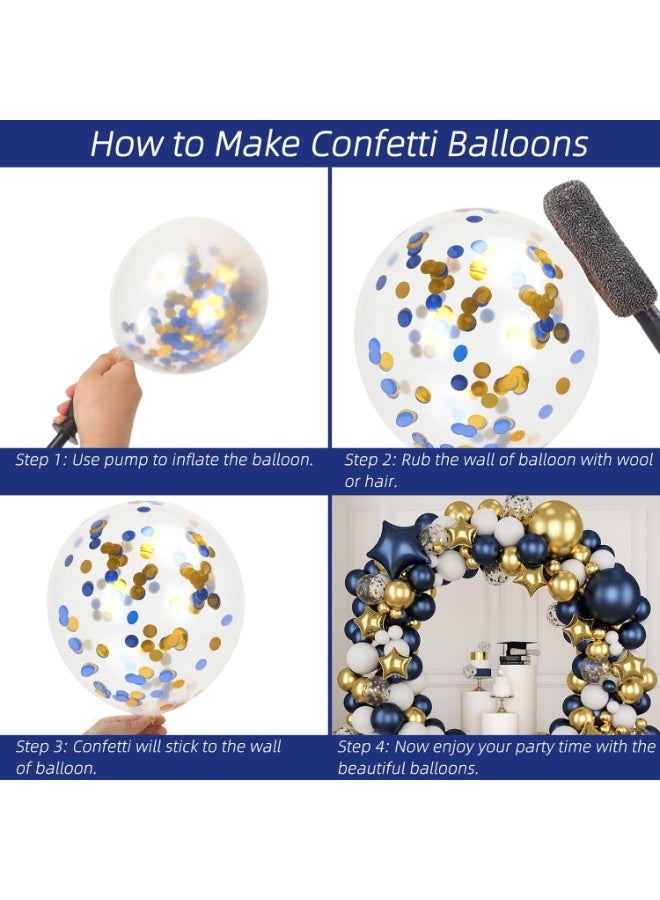 How to Make Confetti Balloons

Step 1: Use pump to inflate the balloon.

Step 2: Rub the wall of balloon with wool or hair.

Step 3: Confetti will stick to the wall of balloon.

Step 4: Now enjoy your party time with the beautiful balloons.