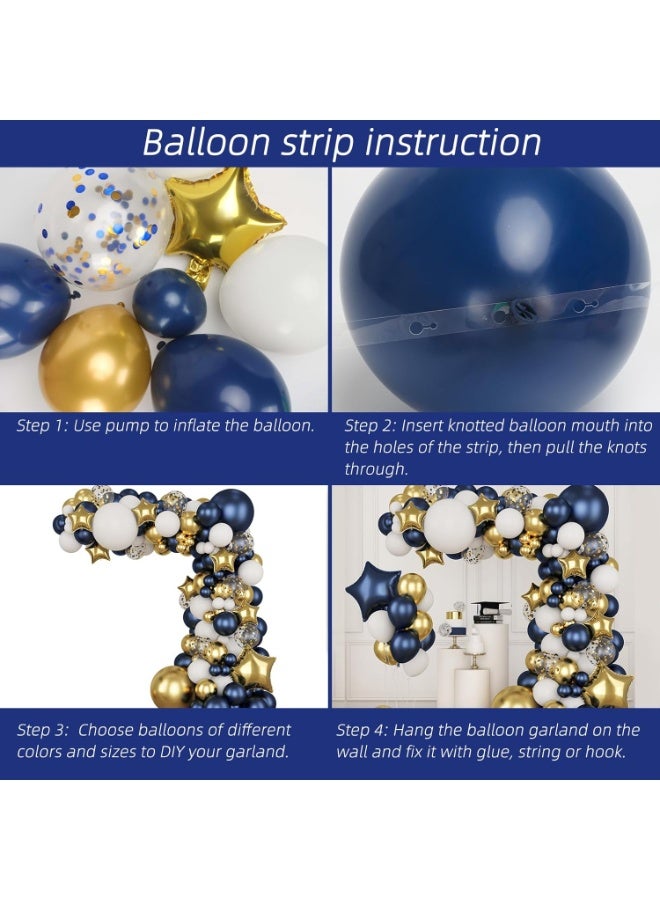 Balloon strip instruction

Step 1: Use pump to inflate the balloon.

Step 2: Insert knotted balloon mouth into the holes of the strip, then pull the knots through.

Step 3: Choose balloons of different colors and sizes to DIY your garland.

Step 4: Hang the balloon garland on the wall and fix it with glue, string or hook.