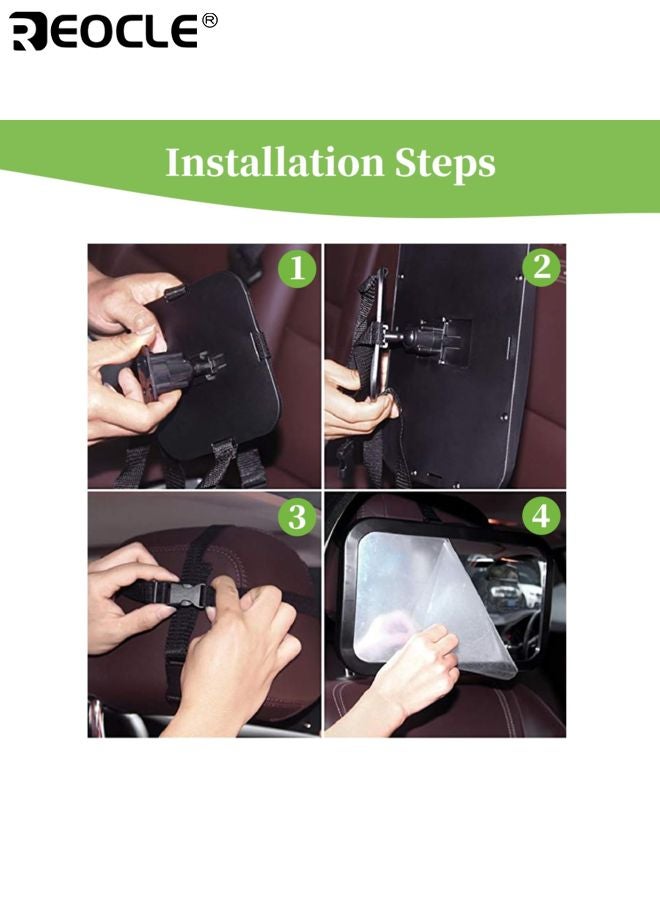 REOCLE®

Installation Steps

1

2

3

4