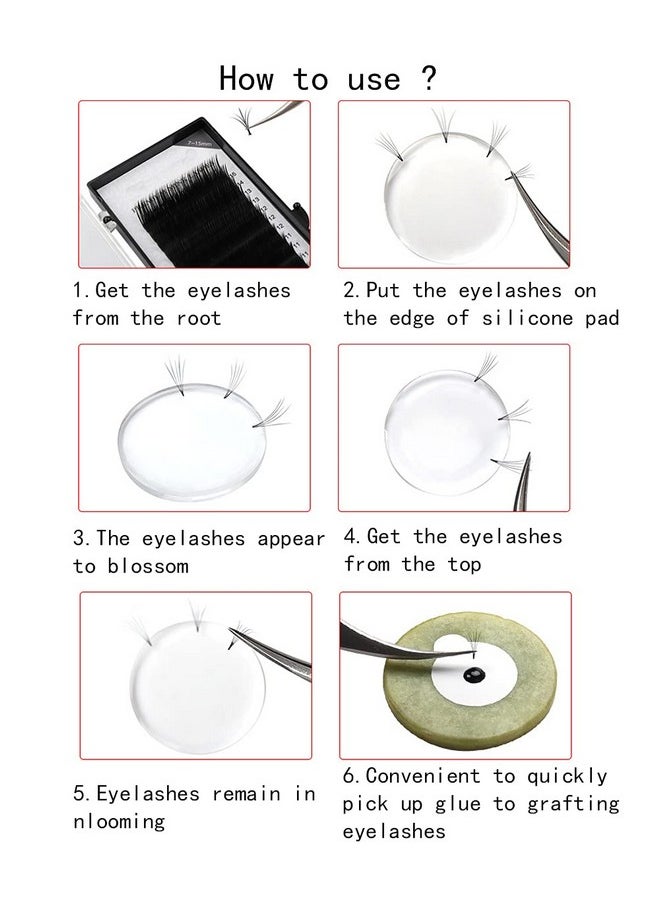 How to use ?

7~15mm

1. Get the eyelashes from the root

2. Put the eyelashes on the edge of silicone pad

3. The eyelashes appear to blossom

4. Get the eyelashes from the top

5. Eyelashes remain in nlooming

6. Convenient to quickly pick up glue to grafting eyelashes