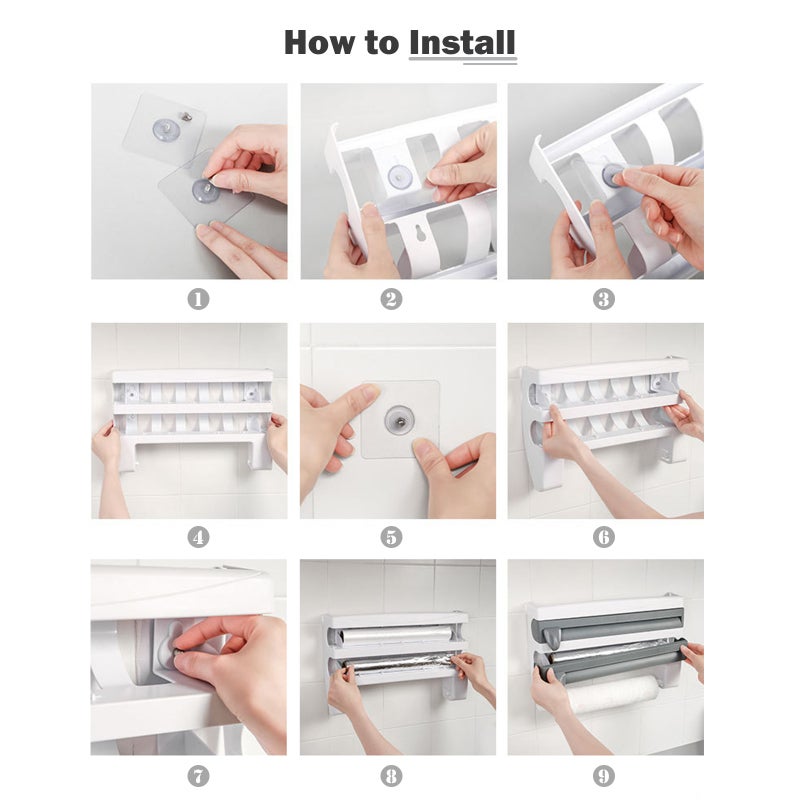 How to Install

1

2

3

4

5

6

7

8

9