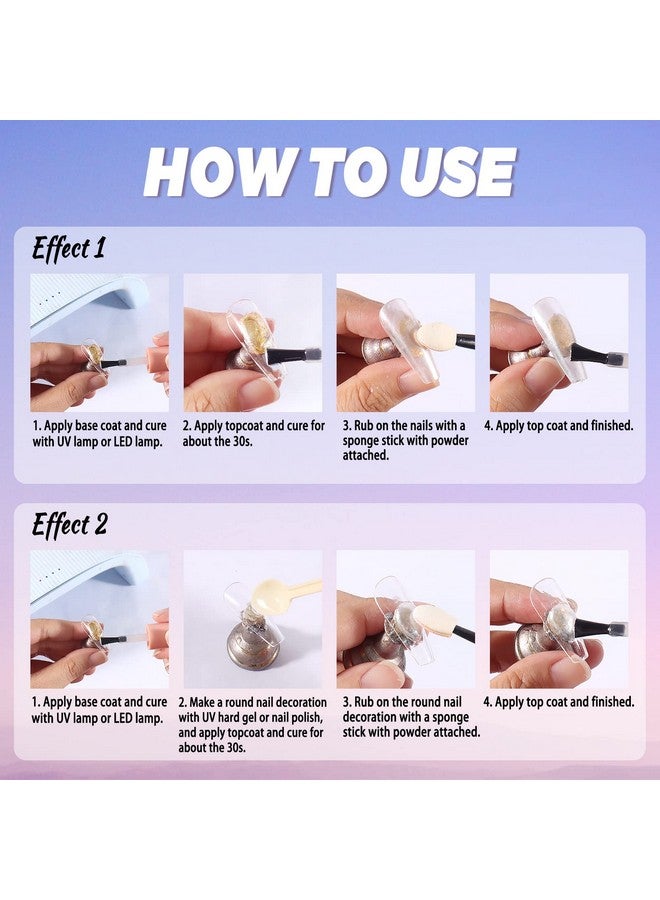 HOW TO USE

Effect 1

1. Apply base coat and cure with UV lamp or LED lamp.

2. Apply topcoat and cure for about the 30s.

3. Rub on the nails with a sponge stick with powder attached.

4. Apply top coat and finished.

Effect 2

1. Apply base coat and cure with UV lamp or LED lamp.

2. Make a round nail decoration with UV hard gel or nail polish, and apply topcoat and cure for about the 30s.

3. Rub on the round nail decoration with a sponge stick with powder attached.

4. Apply top coat and finished.