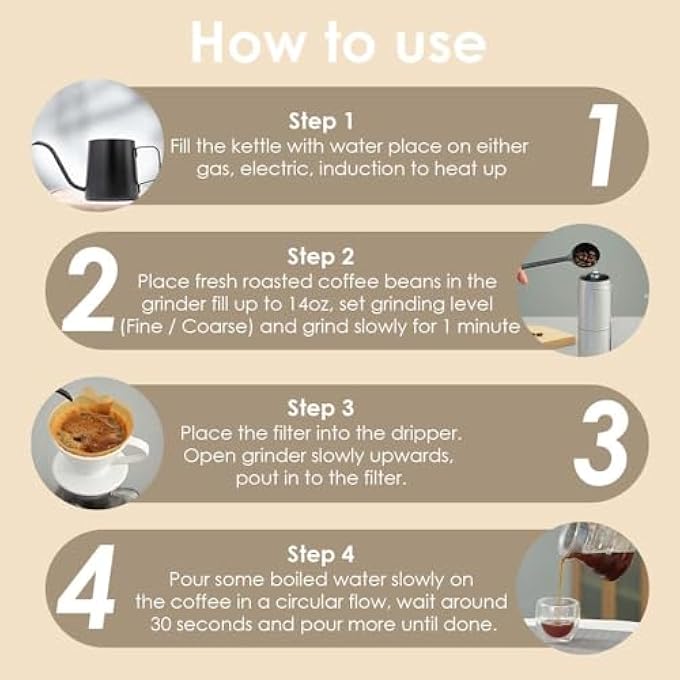 How to use

Step 1
Fill the kettle with water place on either gas, electric, induction to heat up

1

2

Step 2
Place fresh roasted coffee beans in the grinder fill up to 14oz, set grinding level (Fine / Coarse) and grind slowly for 1 minute

Step 3
Place the filter into the dripper. Open grinder slowly upwards, pout in to the filter.

3

4

Step 4
Pour some boiled water slowly on the coffee in a circular flow, wait around 30 seconds and pour more until done.