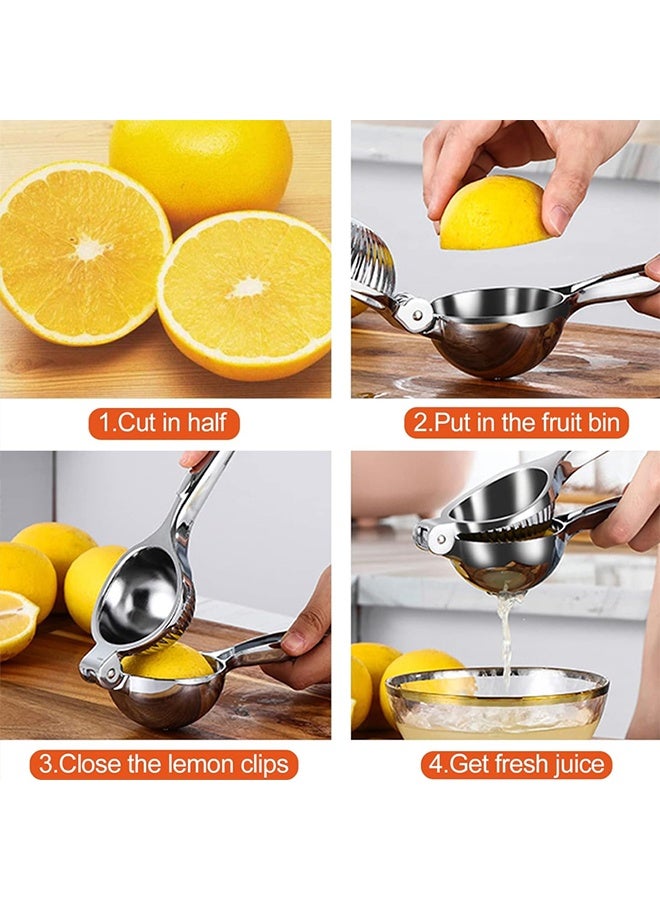 1.Cut in half

2.Put in the fruit bin

3.Close the lemon clips

4.Get fresh juice