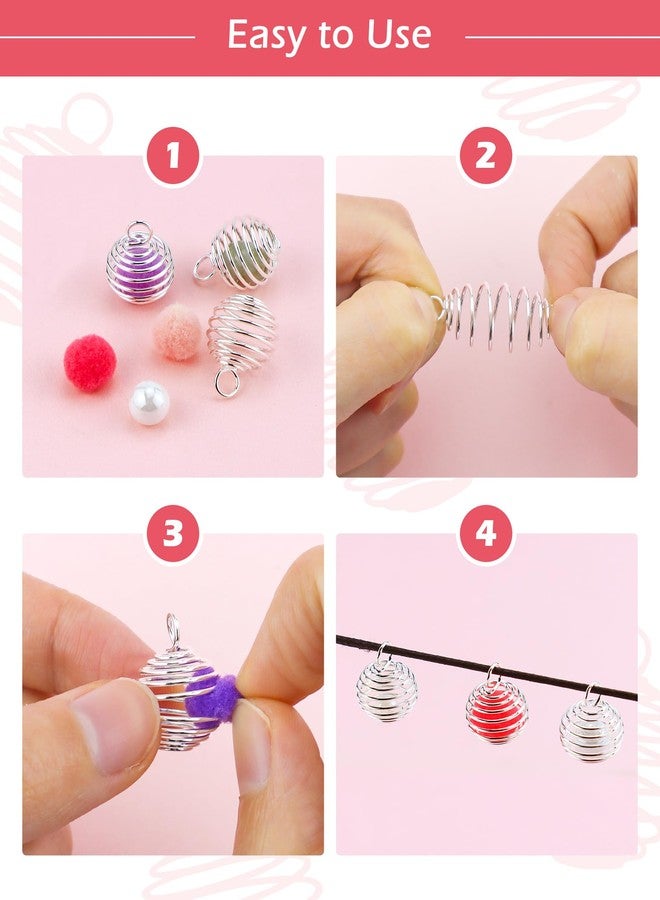 Easy to Use

1

2

3

4