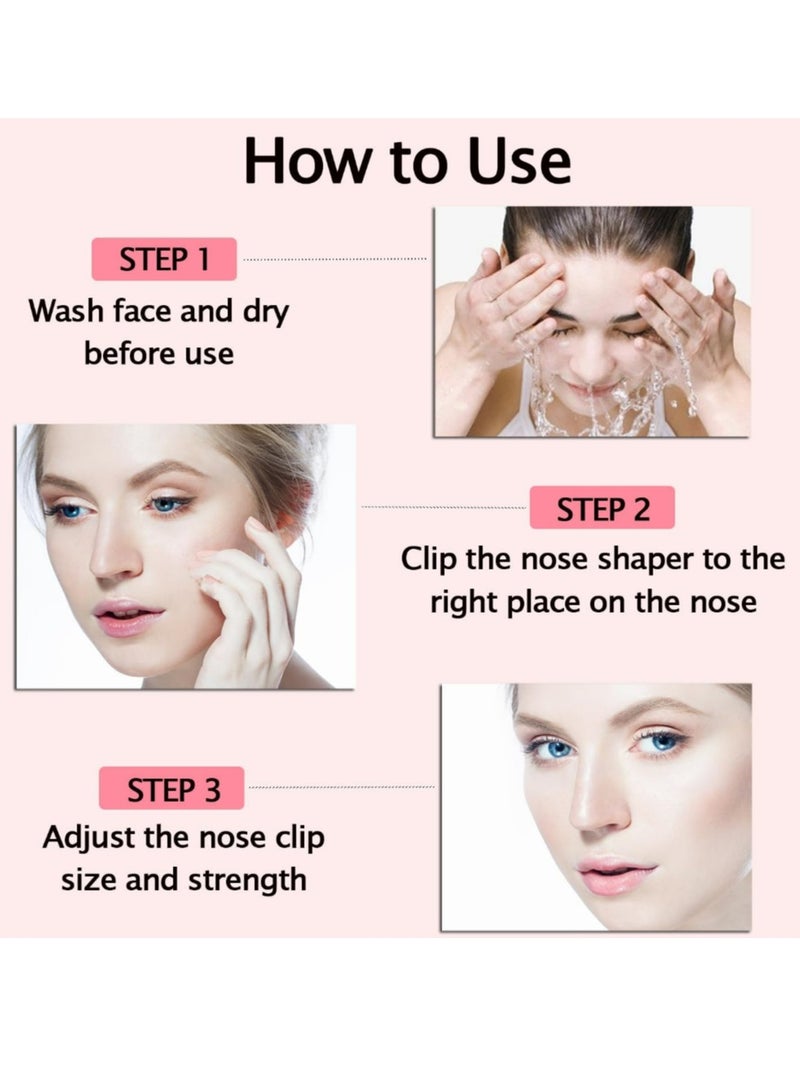 How to Use

STEP 1

Wash face and dry before use

STEP 2

Clip the nose shaper to the right place on the nose

STEP 3

Adjust the nose clip size and strength