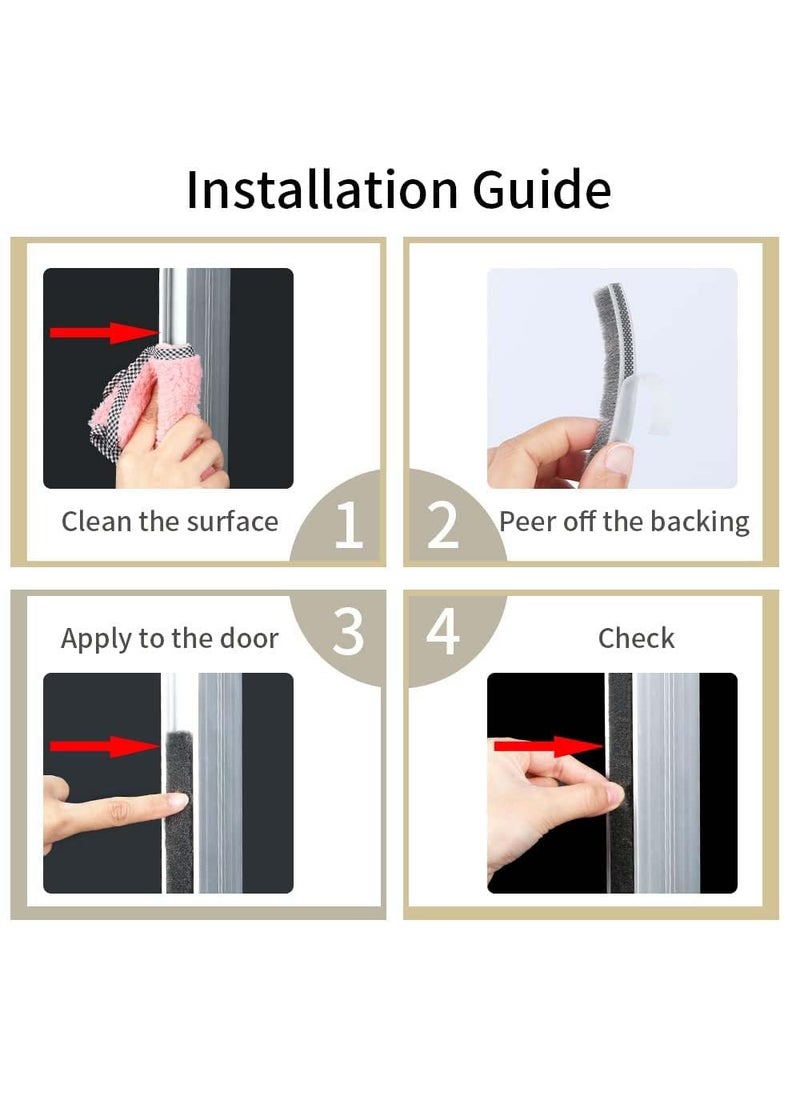 Installation Guide

Clean the surface

1

2

Peer off the backing

Apply to the door

3

4

Check