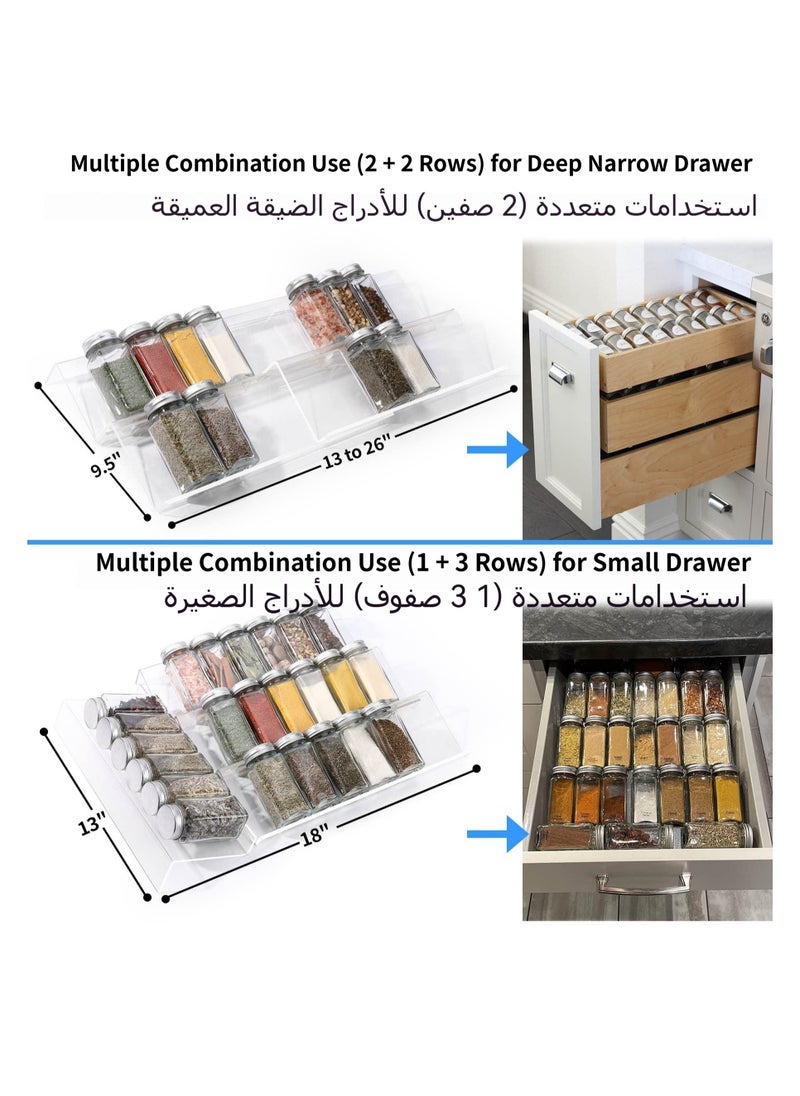 Multiple Combination Use (2 + 2 Rows) for Deep Narrow Drawer
استخدامات متعددة (2 صفين) للأدراج الضيقة العميقة

9.5"
13 to 26"

Multiple Combination Use (1 + 3 Rows) for Small Drawer
استخدامات متعددة (1 3 صفوف) للأدراج الصغيرة

13"
18"