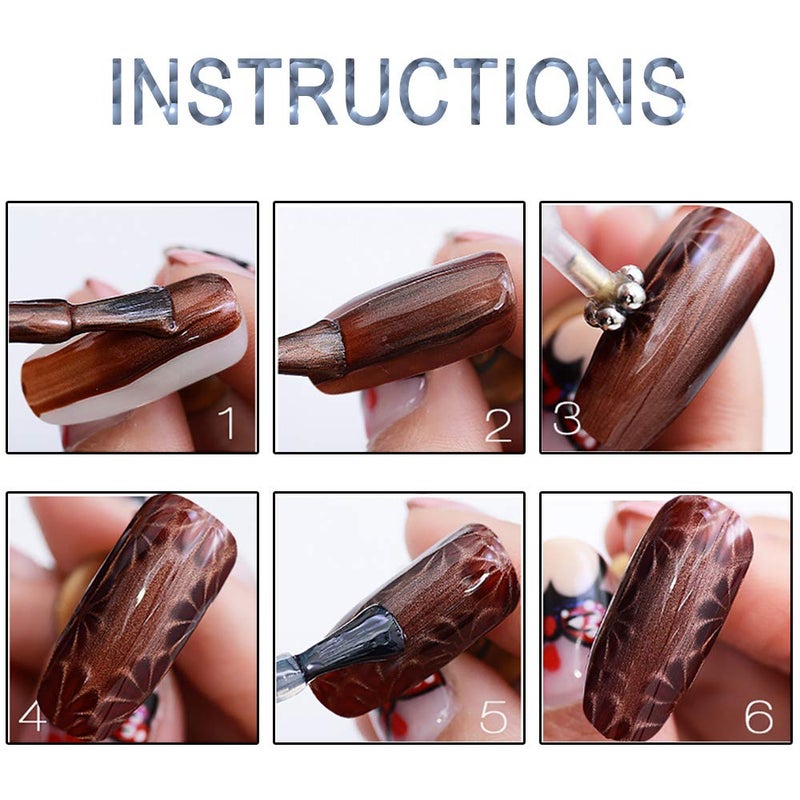 INSTRUCTIONS

1

2

3

4

5

6