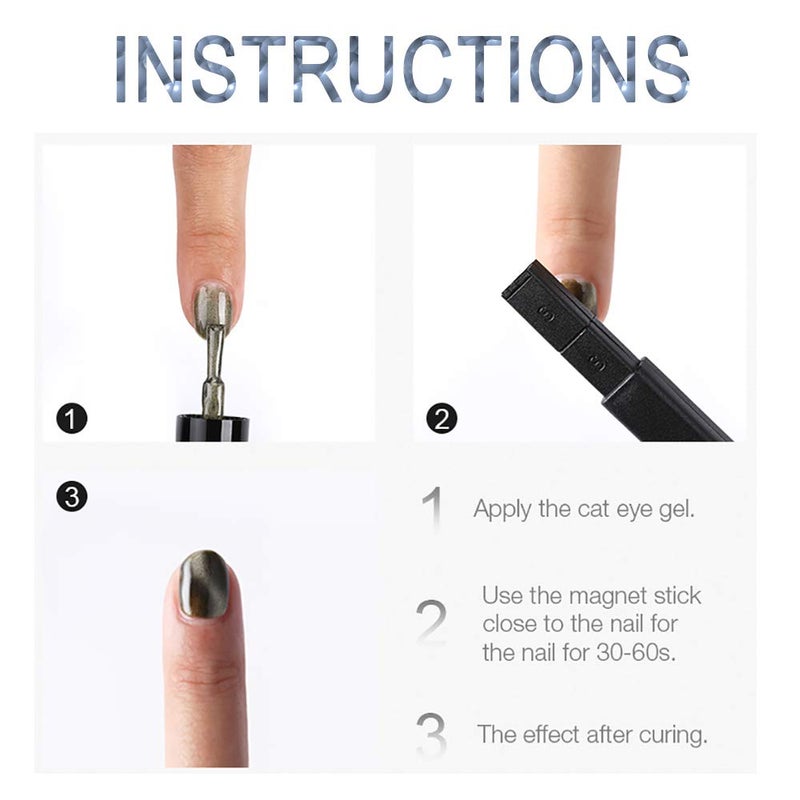 INSTRUCTIONS

1

2

3

1 Apply the cat eye gel.

2 Use the magnet stick close to the nail for the nail for 30-60s.

3 The effect after curing.