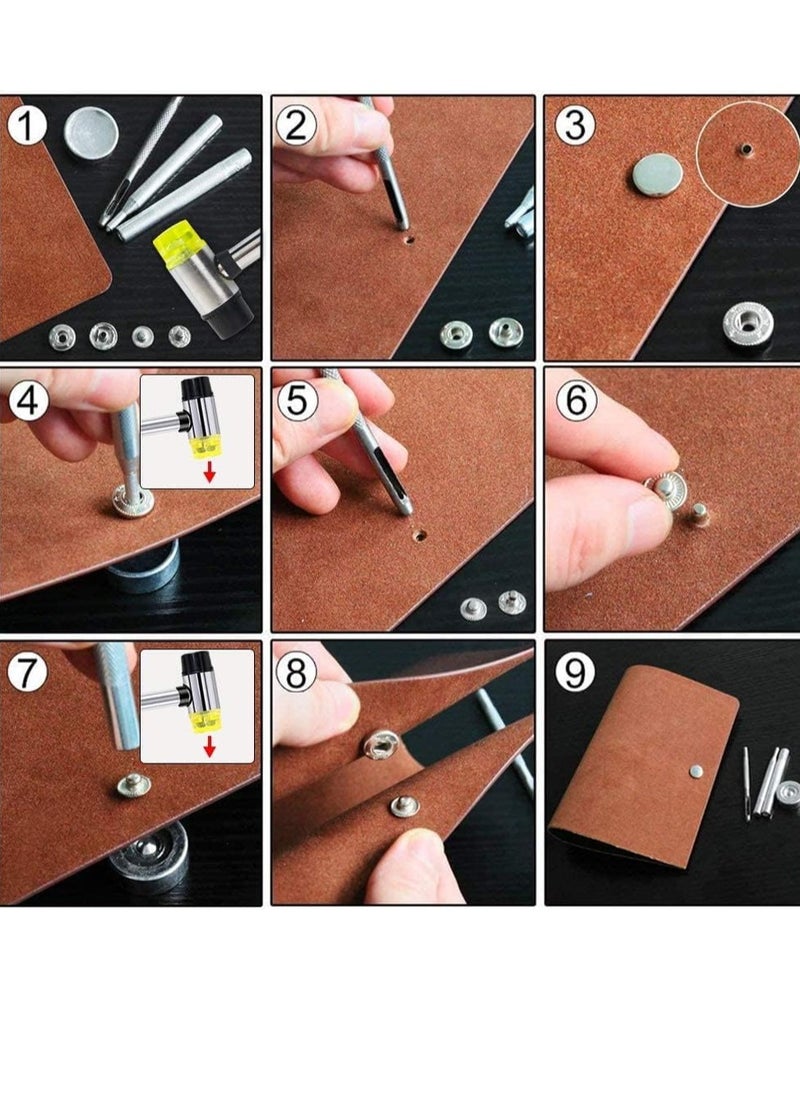 1

2

3

4

5

6

7

8

9