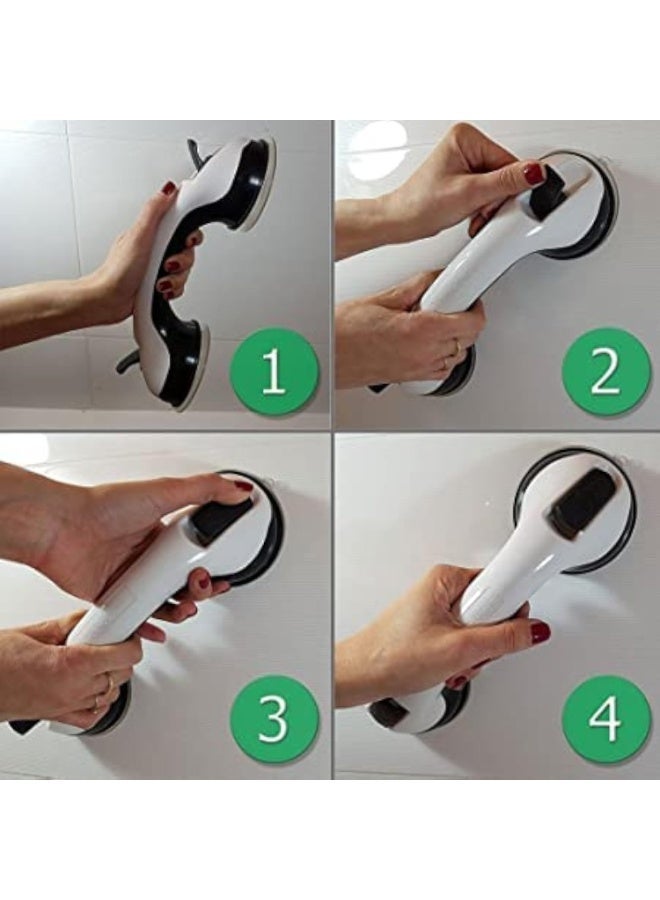 1

2

3

4