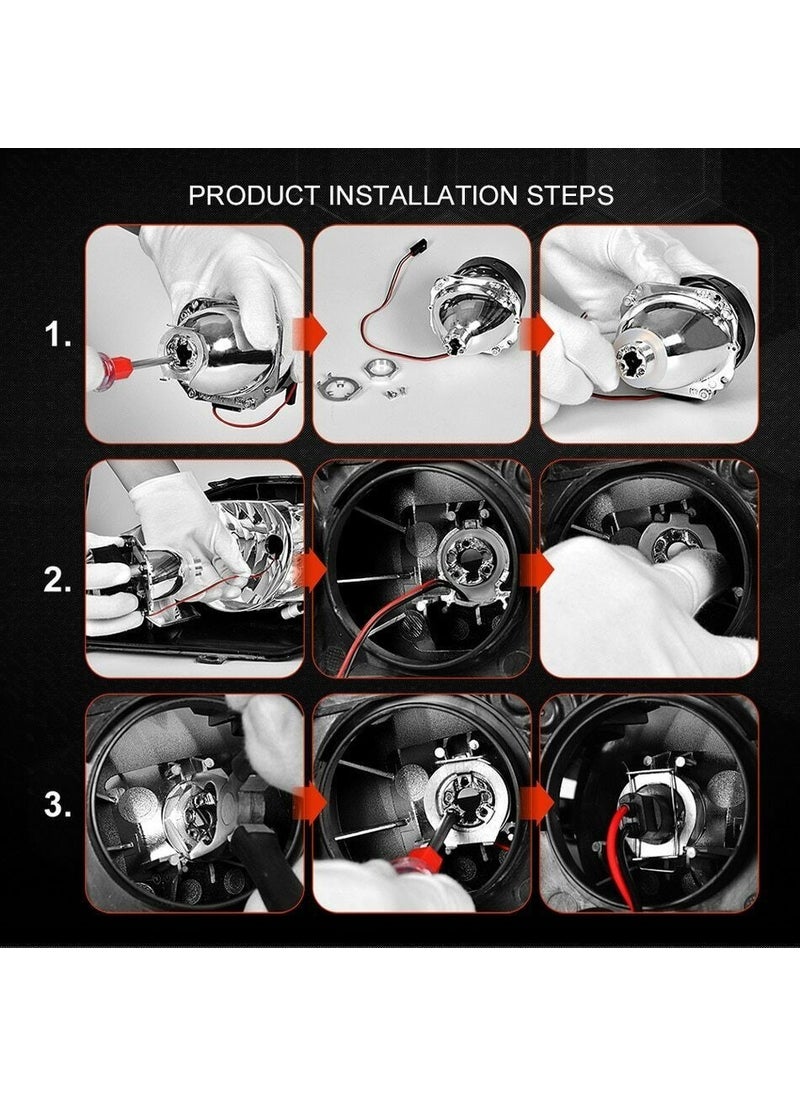 PRODUCT INSTALLATION STEPS

1.

2.

3.