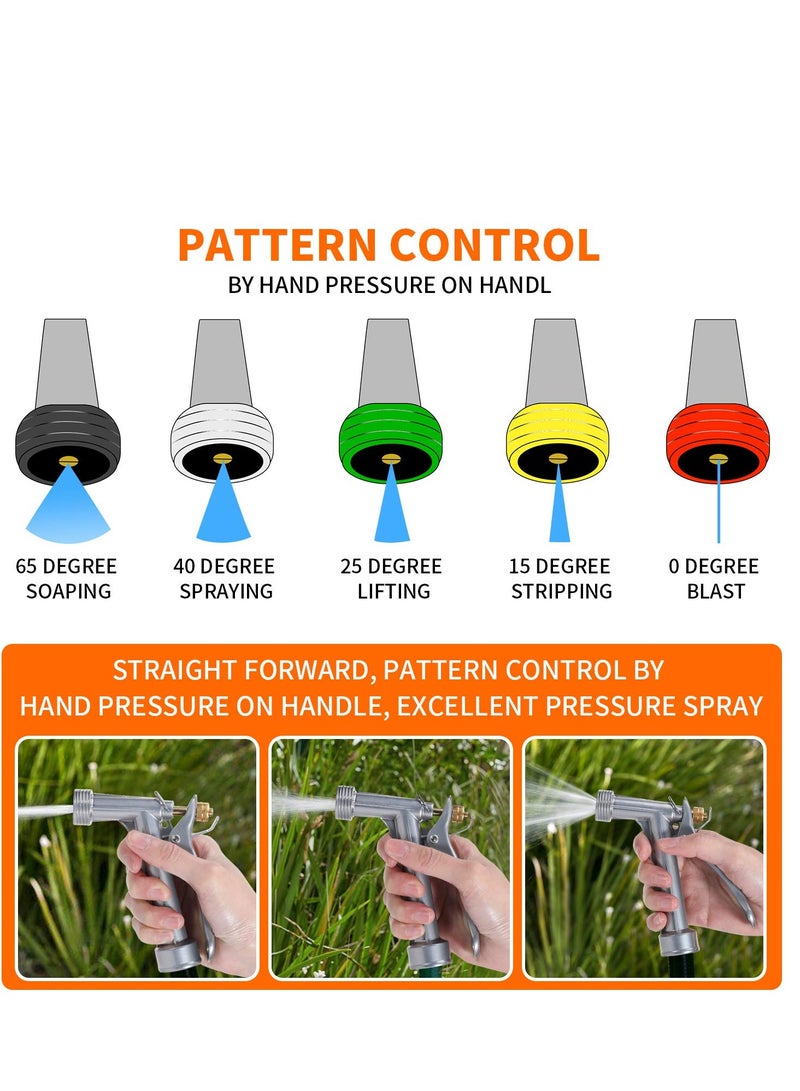 PATTERN CONTROL
BY HAND PRESSURE ON HANDL

65 DEGREE SOAPING

40 DEGREE SPRAYING

25 DEGREE LIFTING

15 DEGREE STRIPPING

0 DEGREE BLAST

STRAIGHT FORWARD, PATTERN CONTROL BY HAND PRESSURE ON HANDLE, EXCELLENT PRESSURE SPRAY