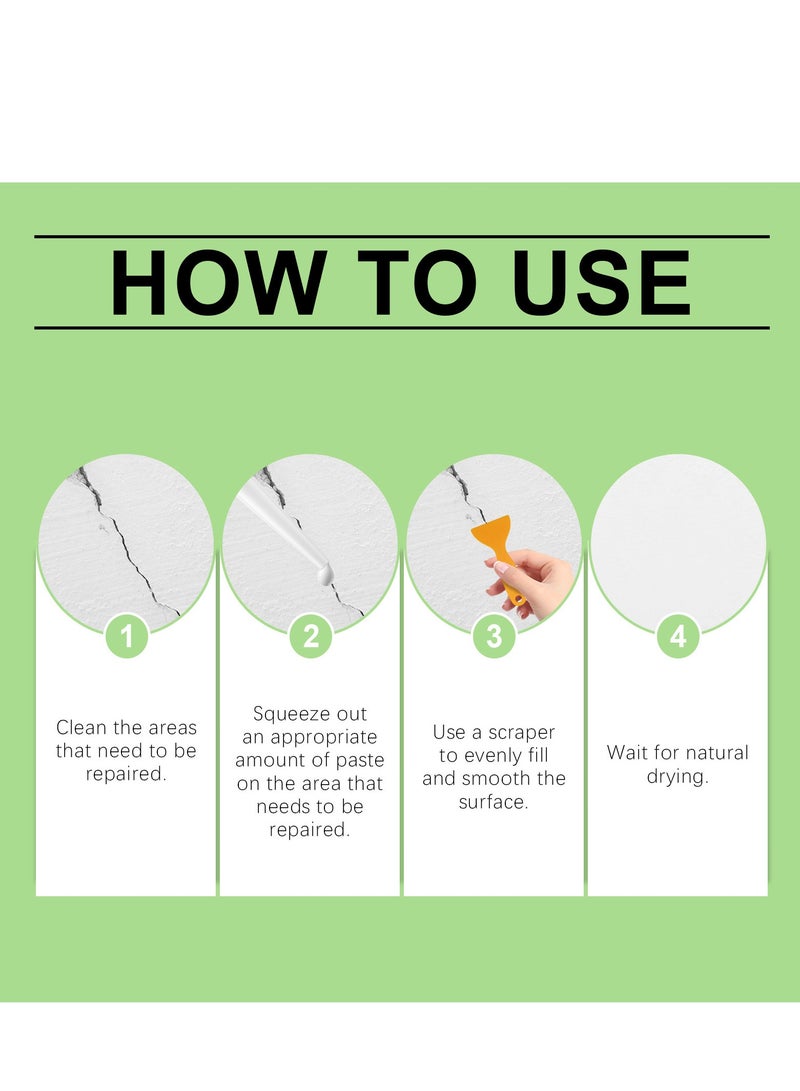 HOW TO USE

1

Clean the areas that need to be repaired.

2

Squeeze out an appropriate amount of paste on the area that needs to be repaired.

3

Use a scraper to evenly fill and smooth the surface.

4

Wait for natural drying.