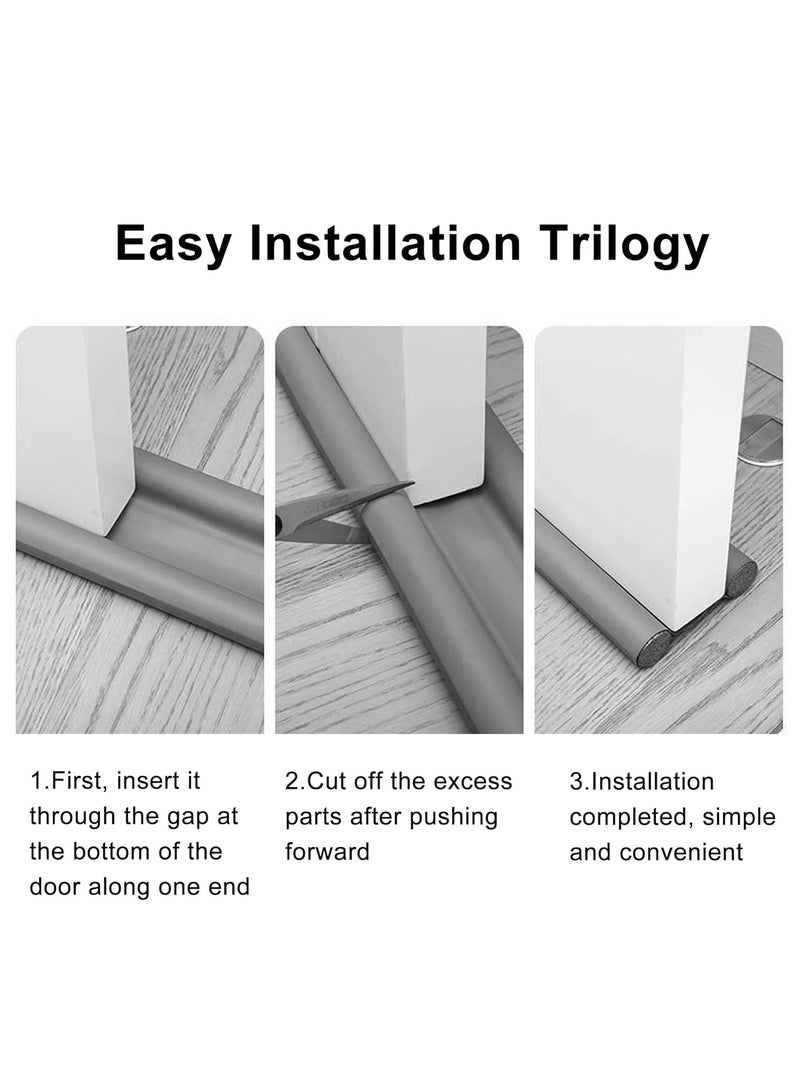 Easy Installation Trilogy

1.First, insert it through the gap at the bottom of the door along one end

2.Cut off the excess parts after pushing forward

3.Installation completed, simple and convenient