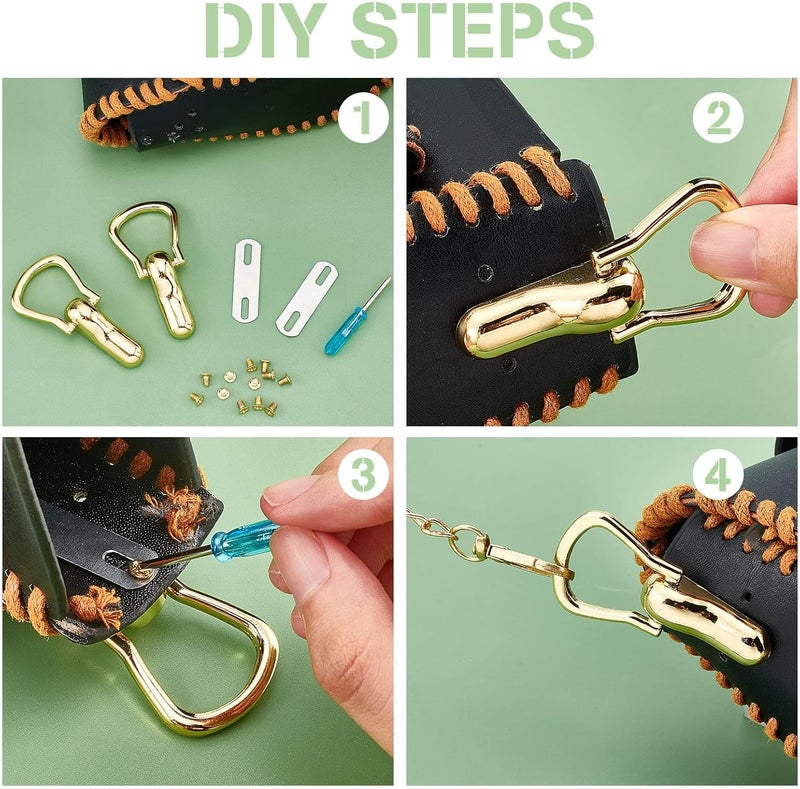 DIY STEPS

1

2

3

4