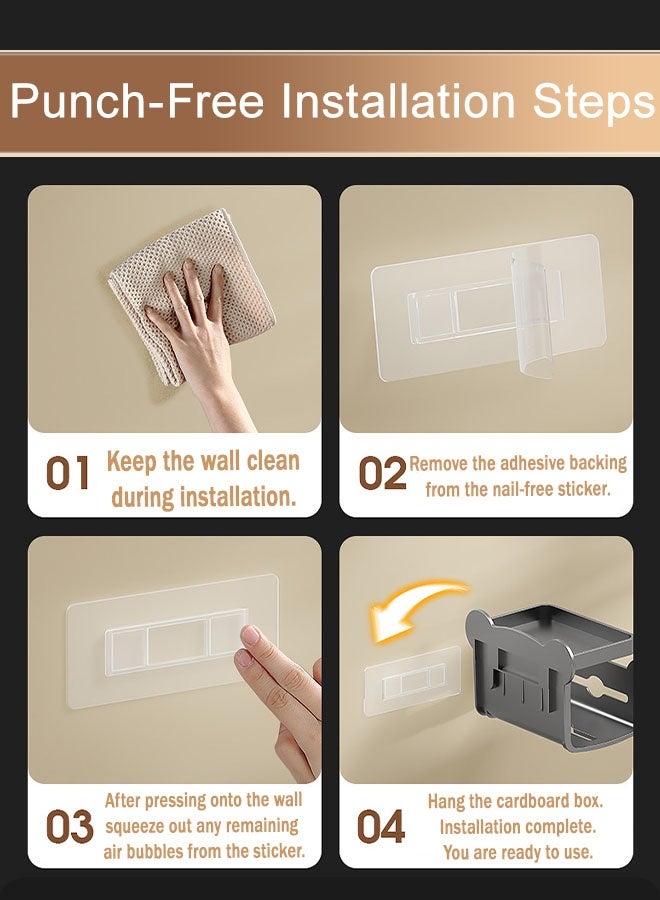 Punch-Free Installation Steps

01 Keep the wall clean during installation.

02 Remove the adhesive backing from the nail-free sticker.

03 After pressing onto the wall squeeze out any remaining air bubbles from the sticker.

04 Hang the cardboard box. Installation complete. You are ready to use.