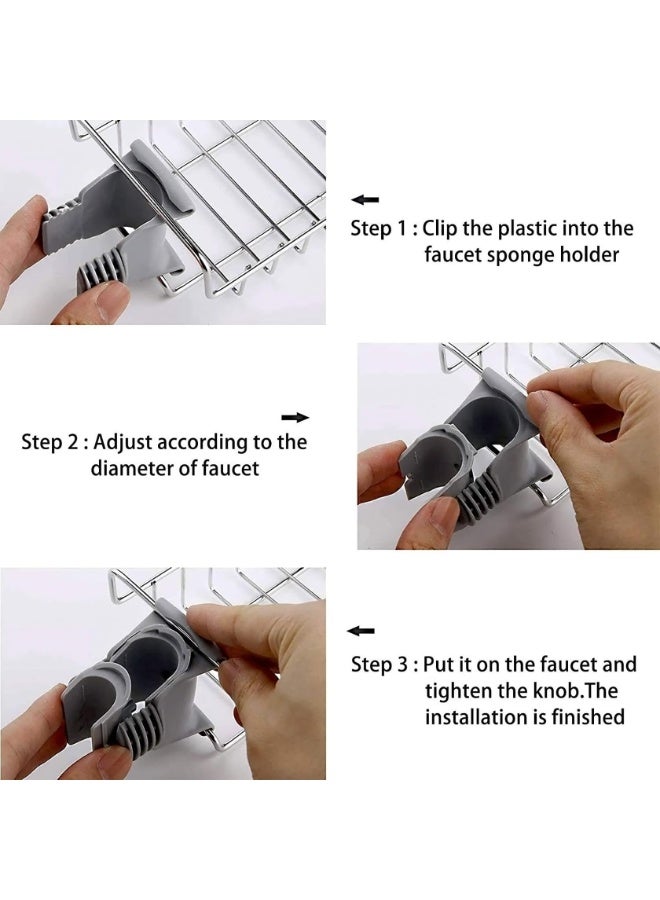 Step 1 : Clip the plastic into the faucet sponge holder

Step 2 : Adjust according to the diameter of faucet

Step 3 : Put it on the faucet and tighten the knob.The installation is finished