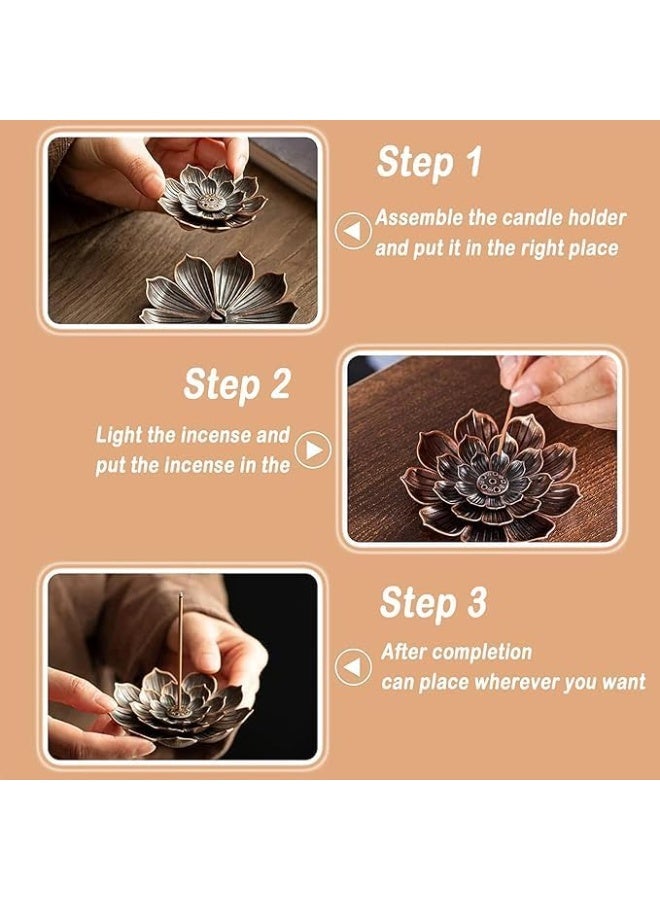 Step 1

Assemble the candle holder and put it in the right place

Step 2

Light the incense and put the incense in the

Step 3

After completion can place wherever you want