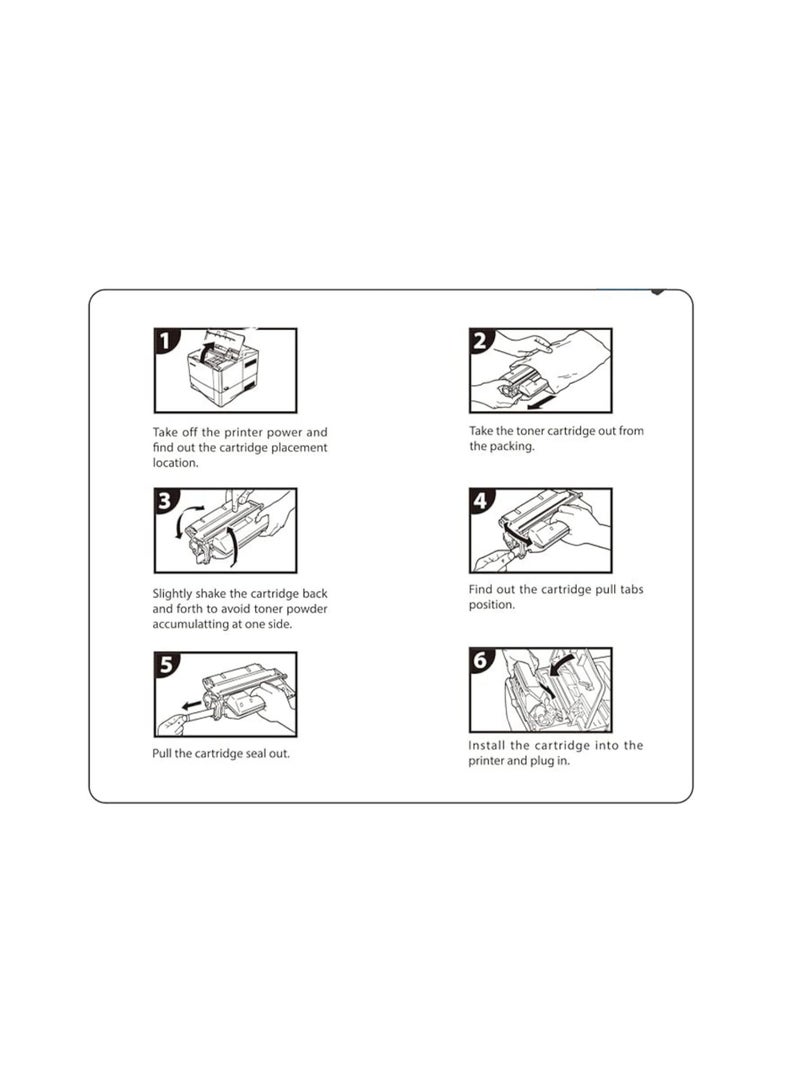 1

Take off the printer power and find out the cartridge placement location.

2

Take the toner cartridge out from the packing.

3

Slightly shake the cartridge back and forth to avoid toner powder accumulatting at one side.

4

Find out the cartridge pull tabs position.

5

Pull the cartridge seal out.

6

Install the cartridge into the printer and plug in.