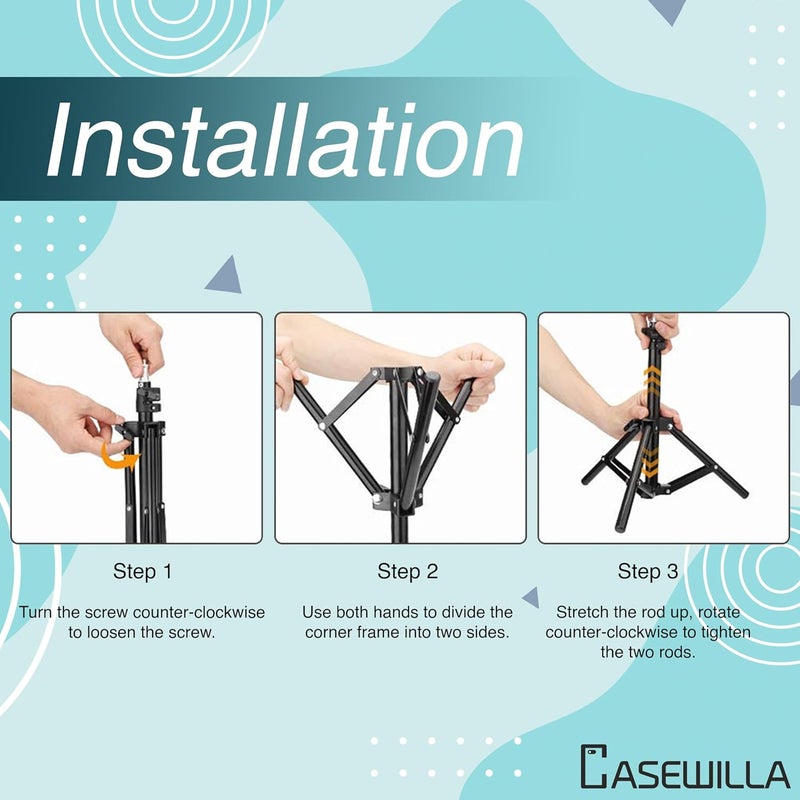 Installation

Step 1

Turn the screw counter-clockwise to loosen the screw.

Step 2

Use both hands to divide the corner frame into two sides.

Step 3

Stretch the rod up, rotate counter-clockwise to tighten the two rods.

CASEWILLA