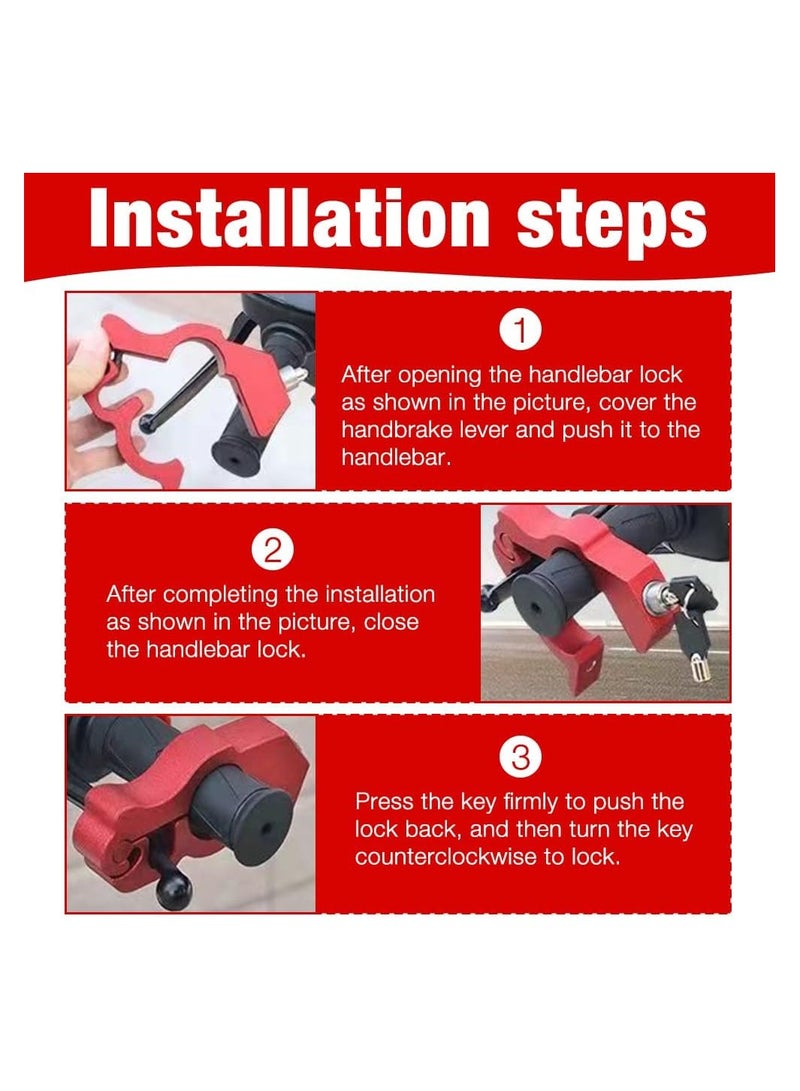 Installation steps

1

After opening the handlebar lock as shown in the picture, cover the handbrake lever and push it to the handlebar.

2

After completing the installation as shown in the picture, close the handlebar lock.

3

Press the key firmly to push the lock back, and then turn the key counterclockwise to lock.