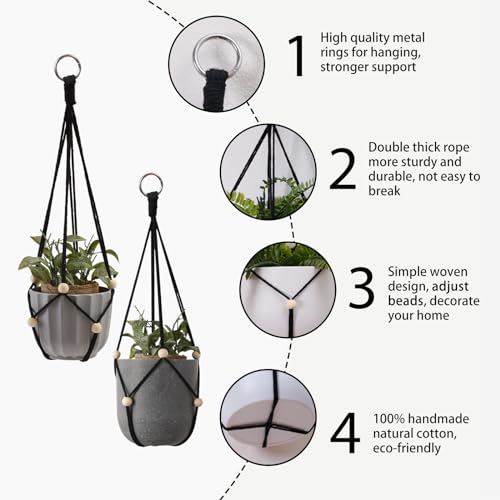 1 High quality metal rings for hanging, stronger support

2 Double thick rope more sturdy and durable, not easy to break

3 Simple woven design, adjust beads, decorate your home

4 100% handmade natural cotton, eco-friendly