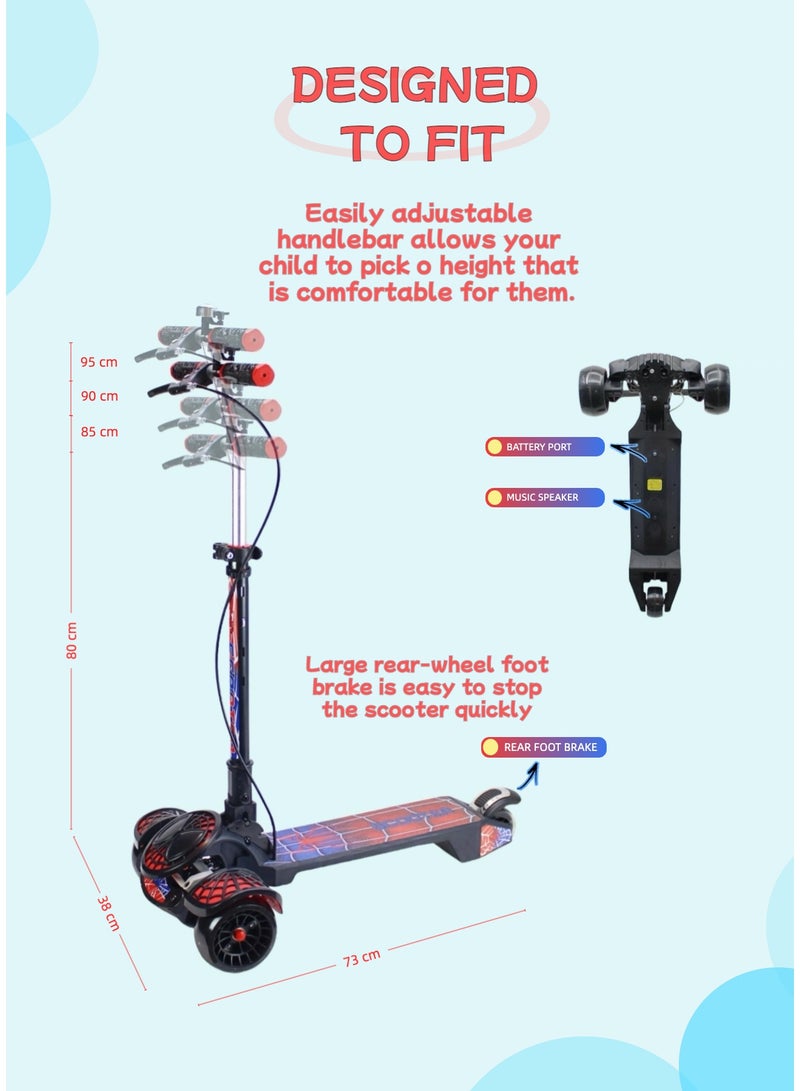 DESIGNED TO FIT

Easily adjustable handlebar allows your child to pick o height that is comfortable for them.

95 cm
90 cm
85 cm

BATTERY PORT
MUSIC SPEAKER

80 cm

Large rear-wheel foot brake is easy to stop the scooter quickly

REAR FOOT BRAKE

38 cm
73 cm