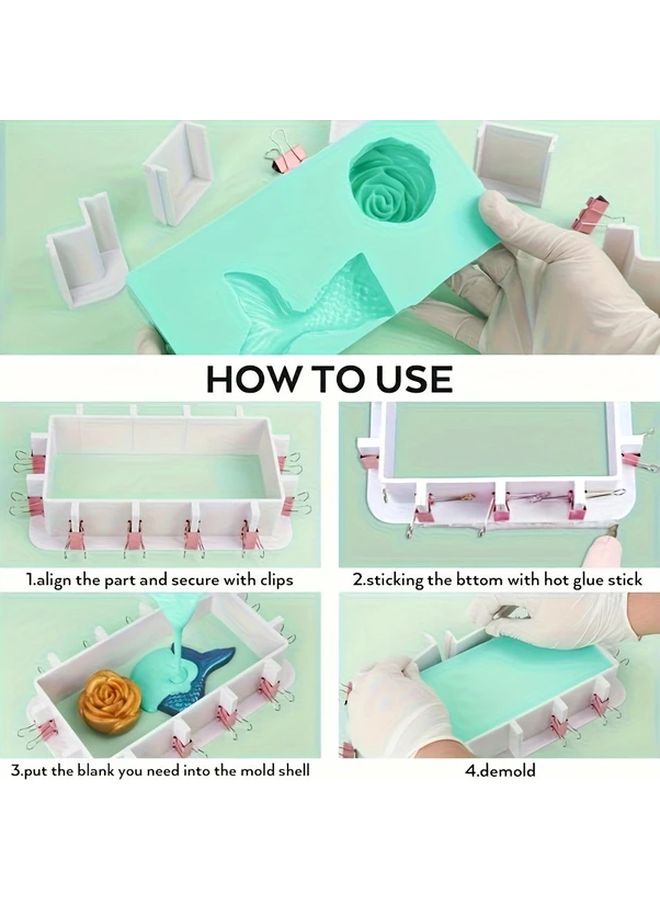 HOW TO USE

1.align the part and secure with clips

2.sticking the bttom with hot glue stick

3.put the blank you need into the mold shell

4.demold